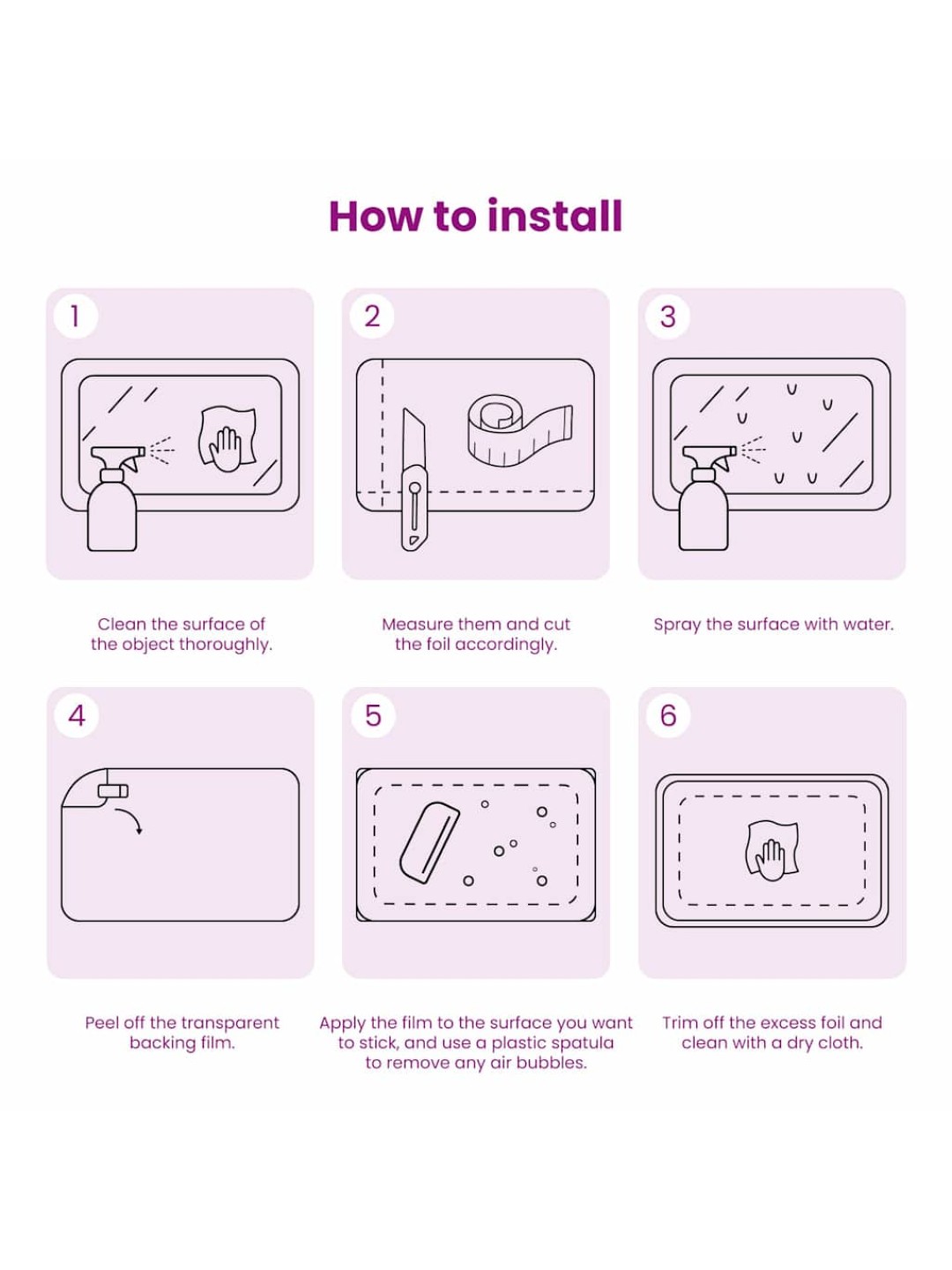 How to install

1

Clean the surface of the object thoroughly.

2

Measure them and cut the foil accordingly.

3

Spray the surface with water.

4

Peel off the transparent backing film.

5

Apply the film to the surface you want to stick, and use a plastic spatula to remove any air bubbles.

6

Trim off the excess foil and clean with a dry cloth.