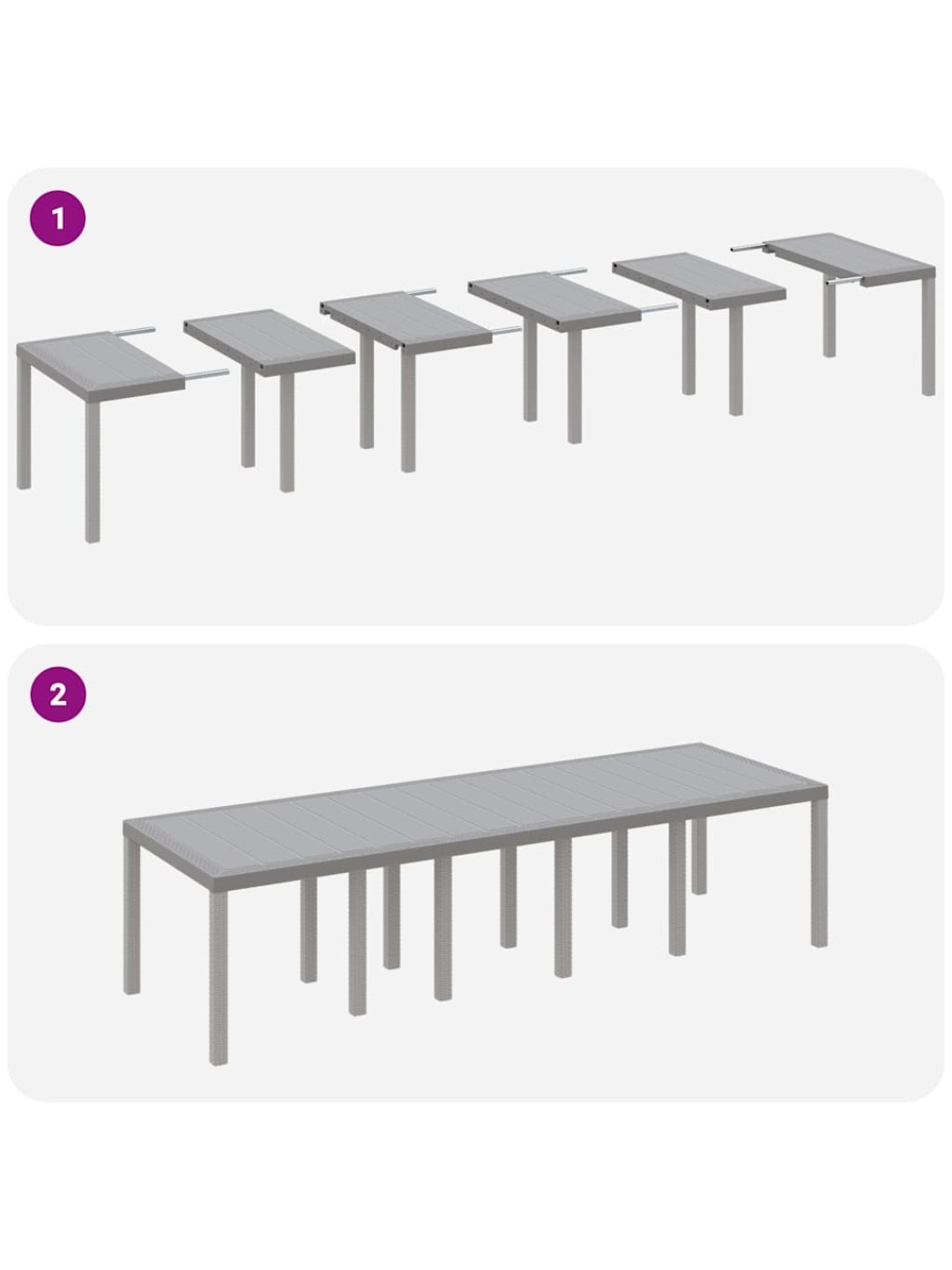 1

2