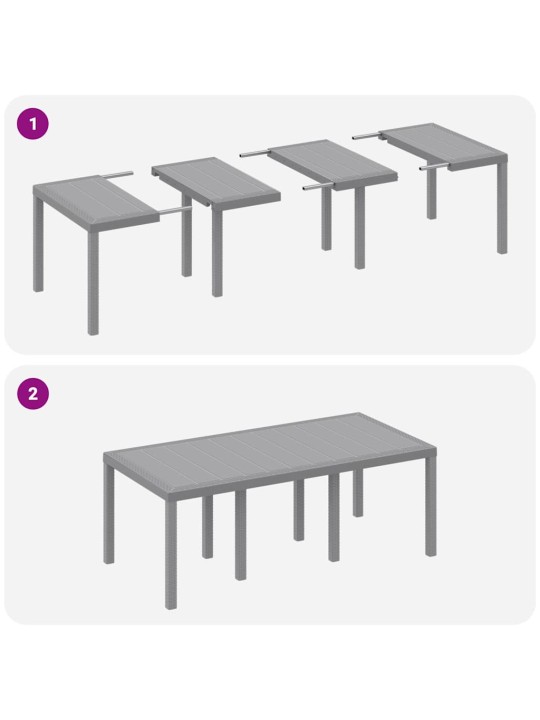 1

2