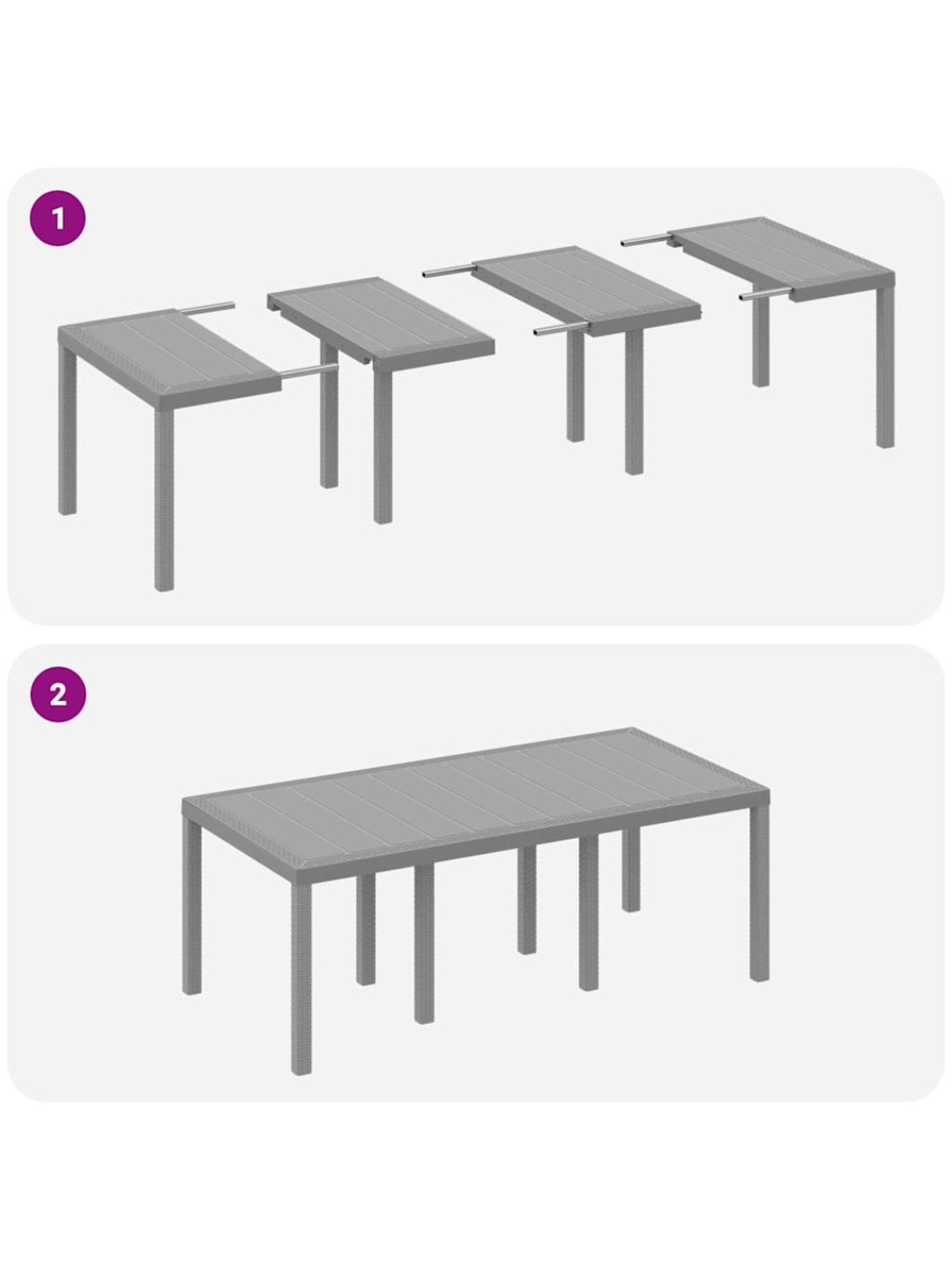 1

2