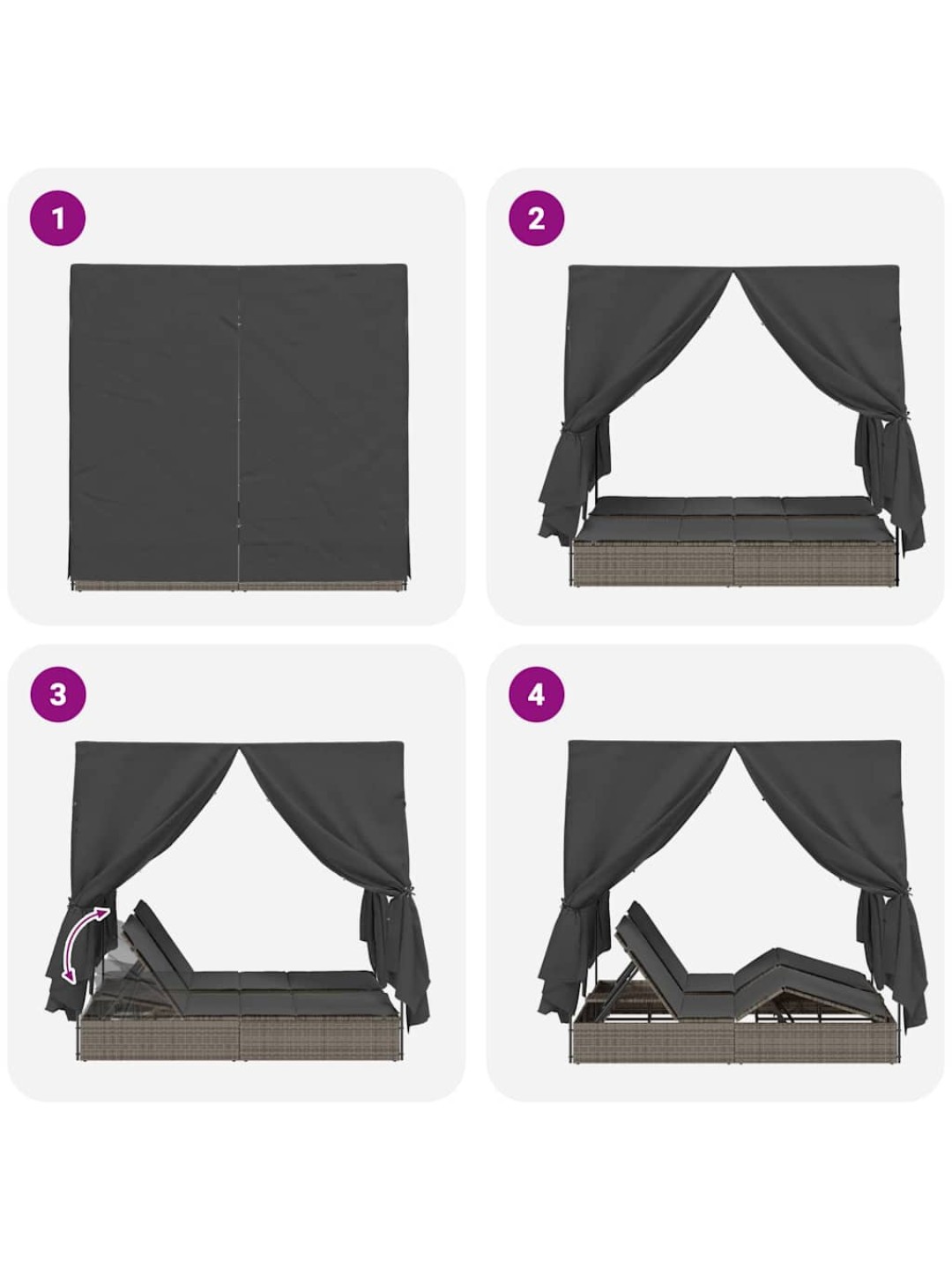 1

2

3

4