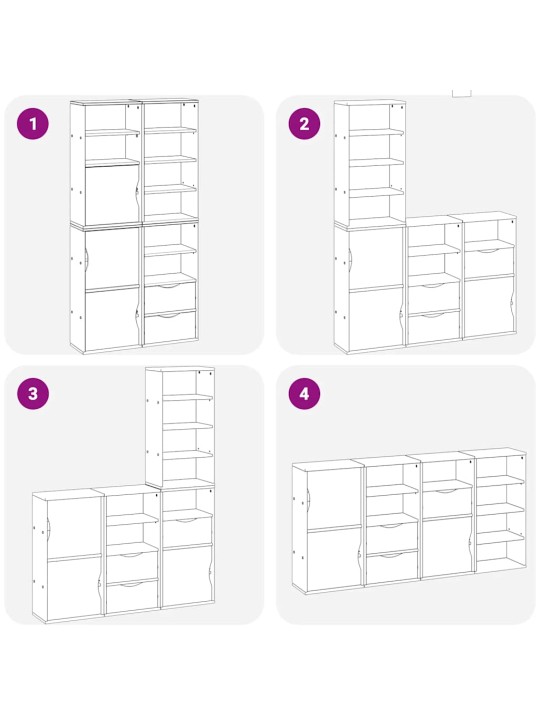 1

2

3

4