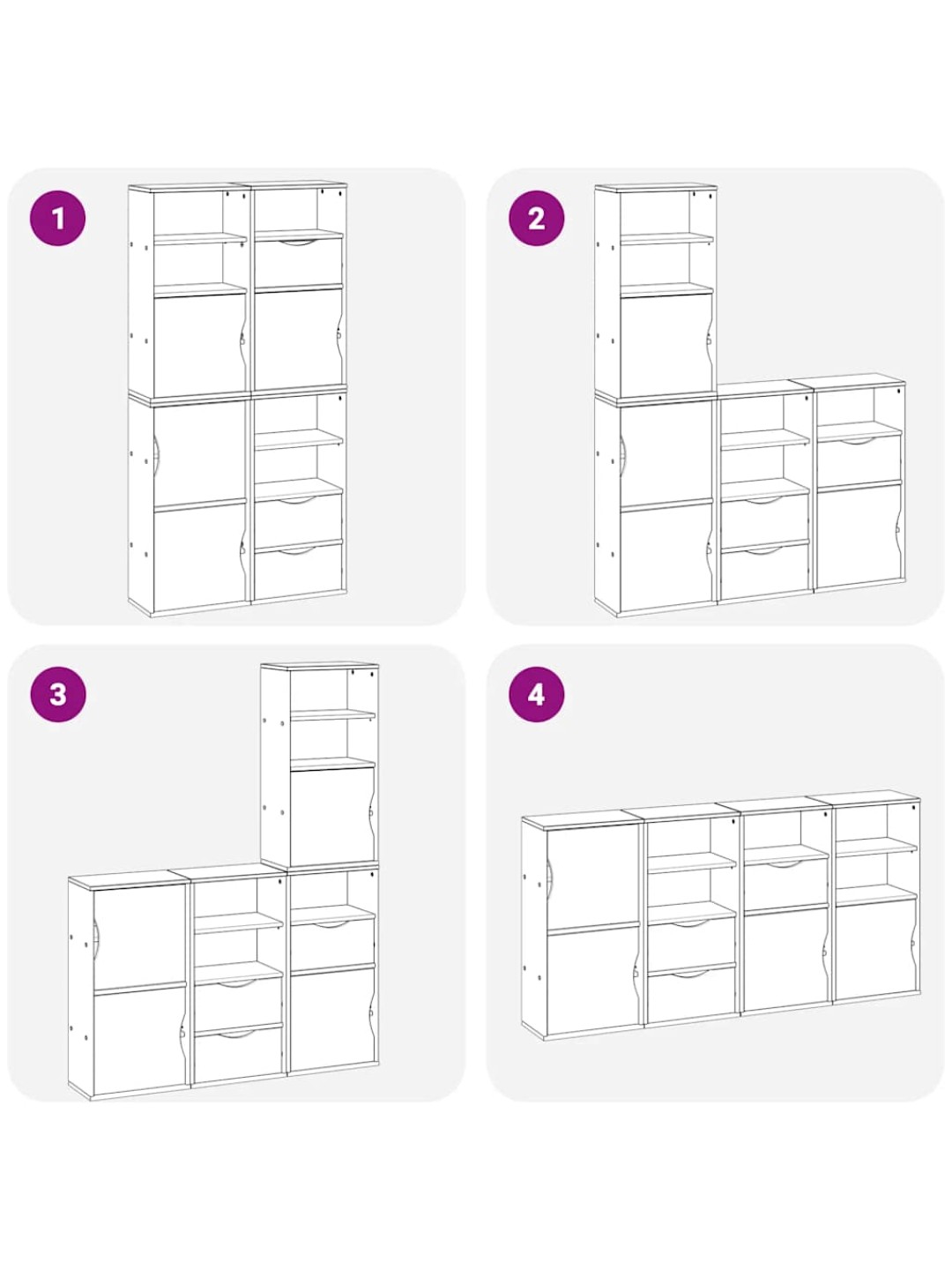 1

2

3

4