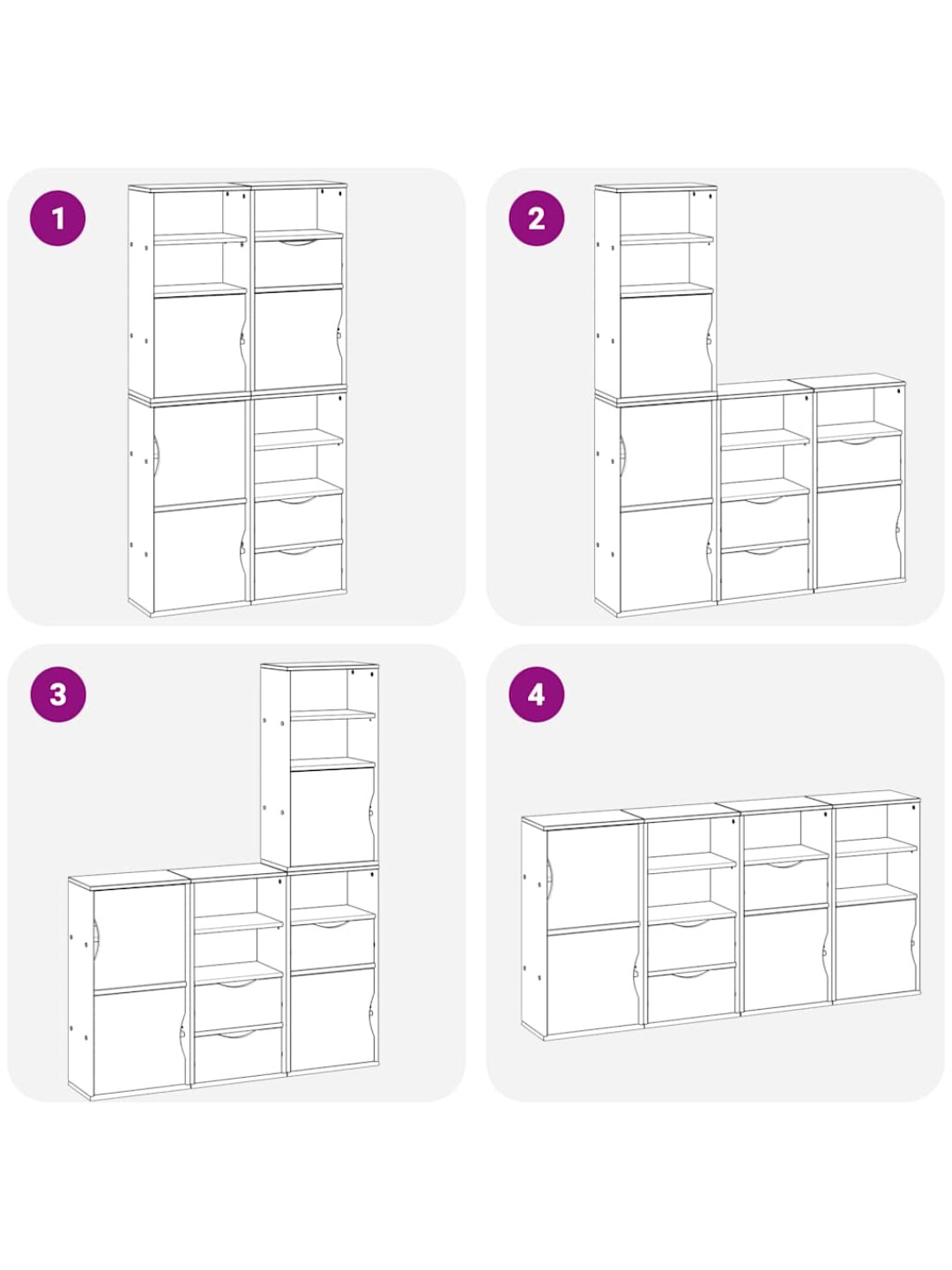 1

2

3

4