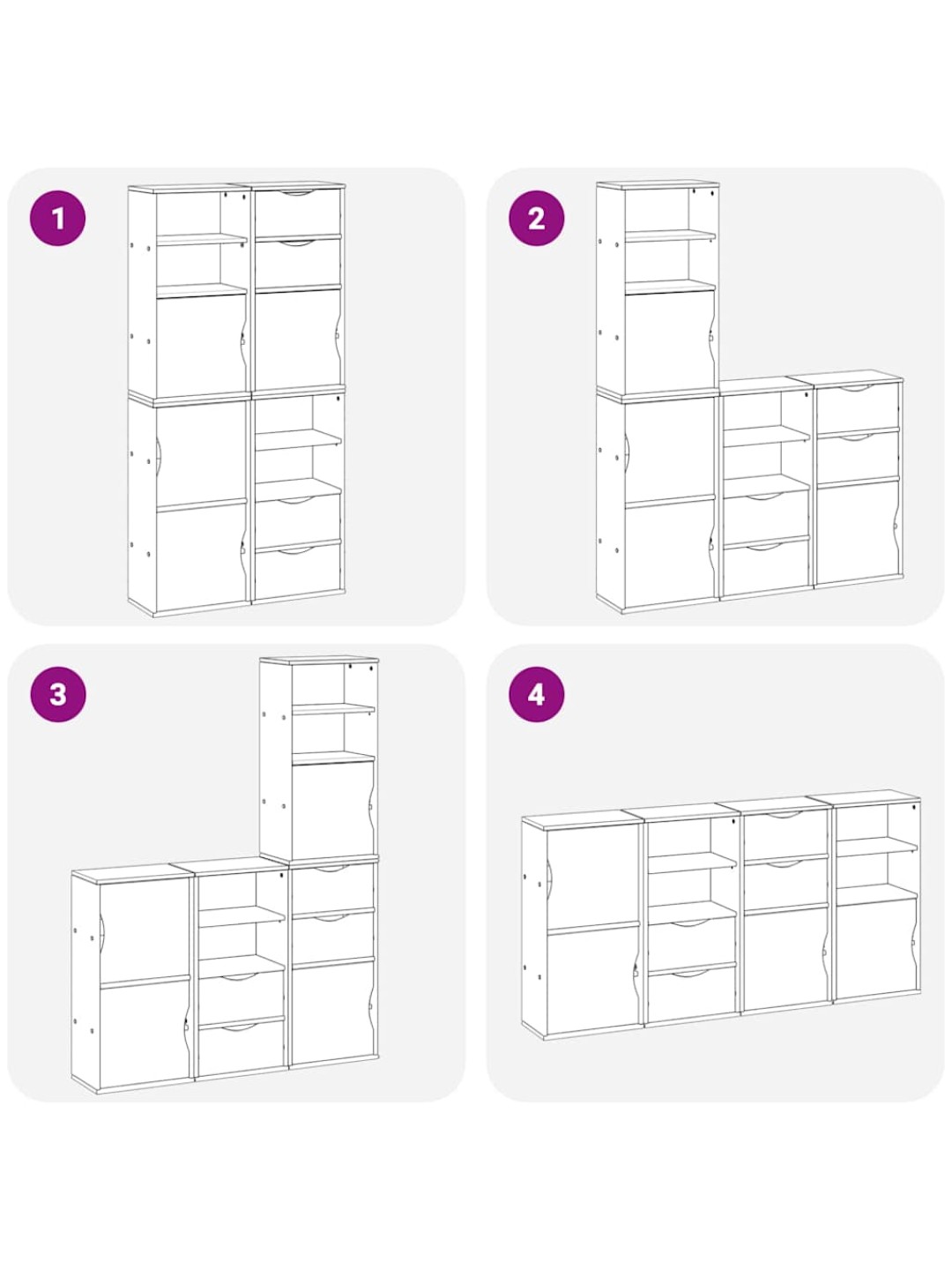 1

2

3

4