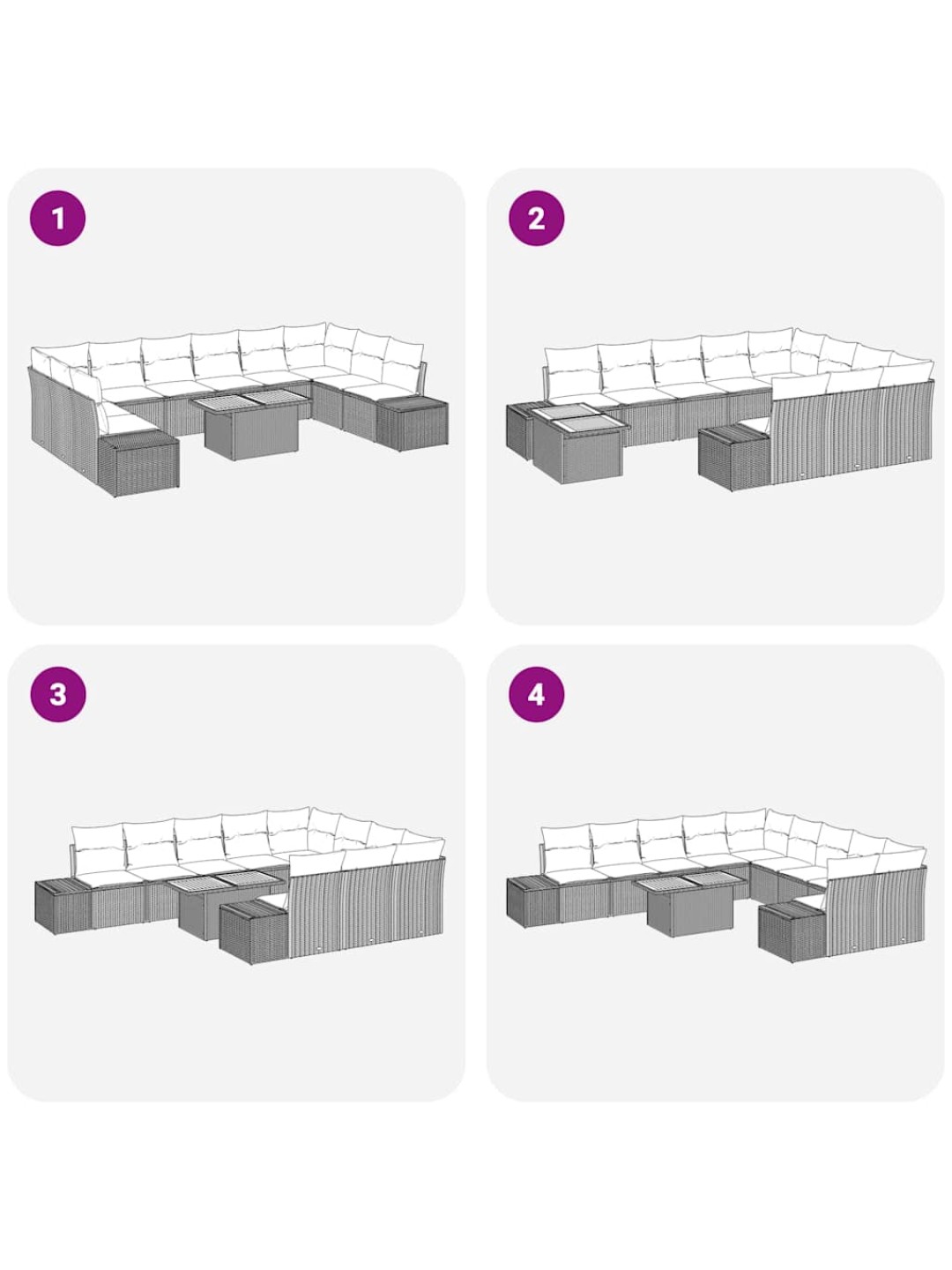 1

2

3

4