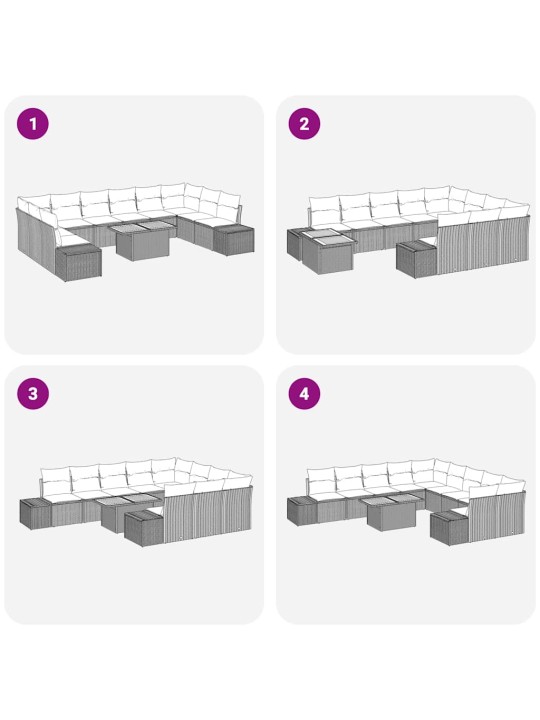 1

2

3

4