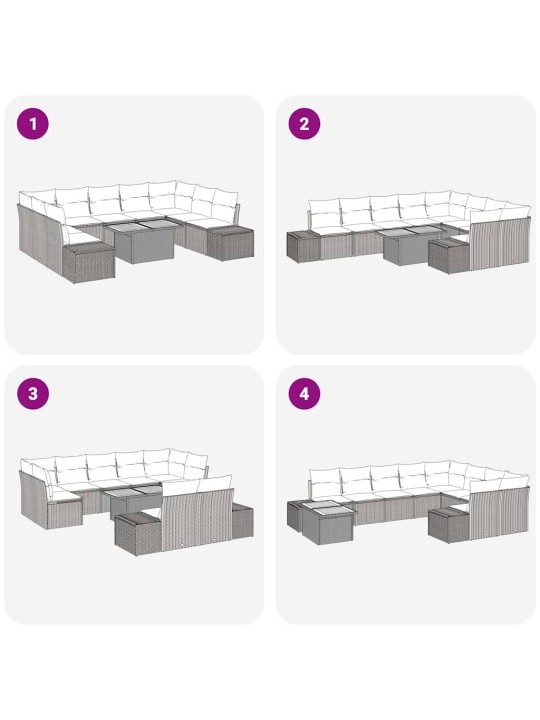 1

2

3

4