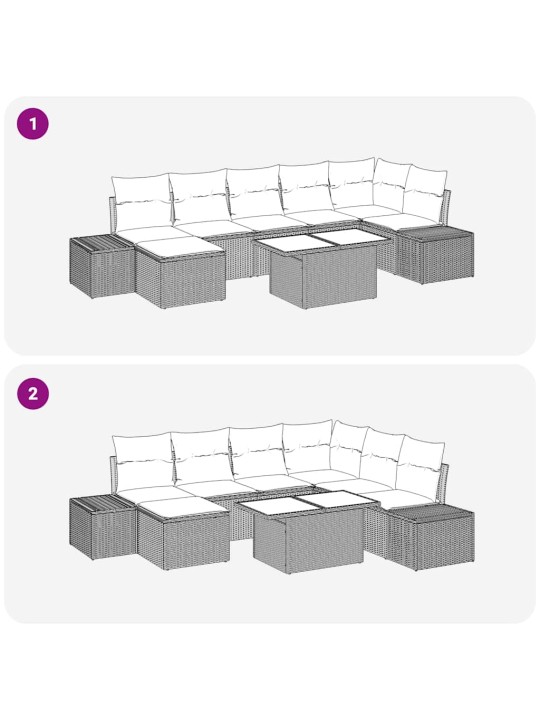 1

2