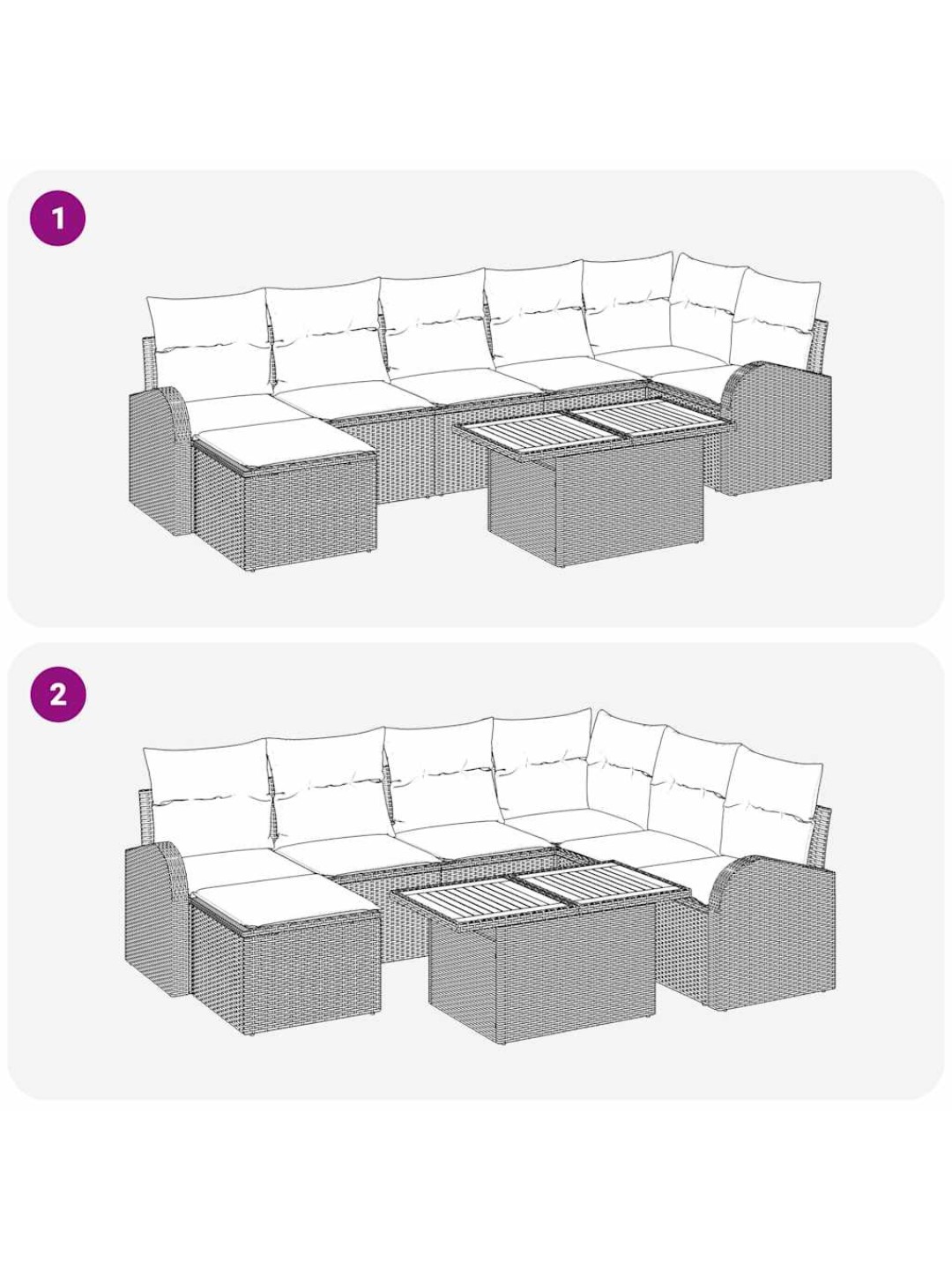 1

2