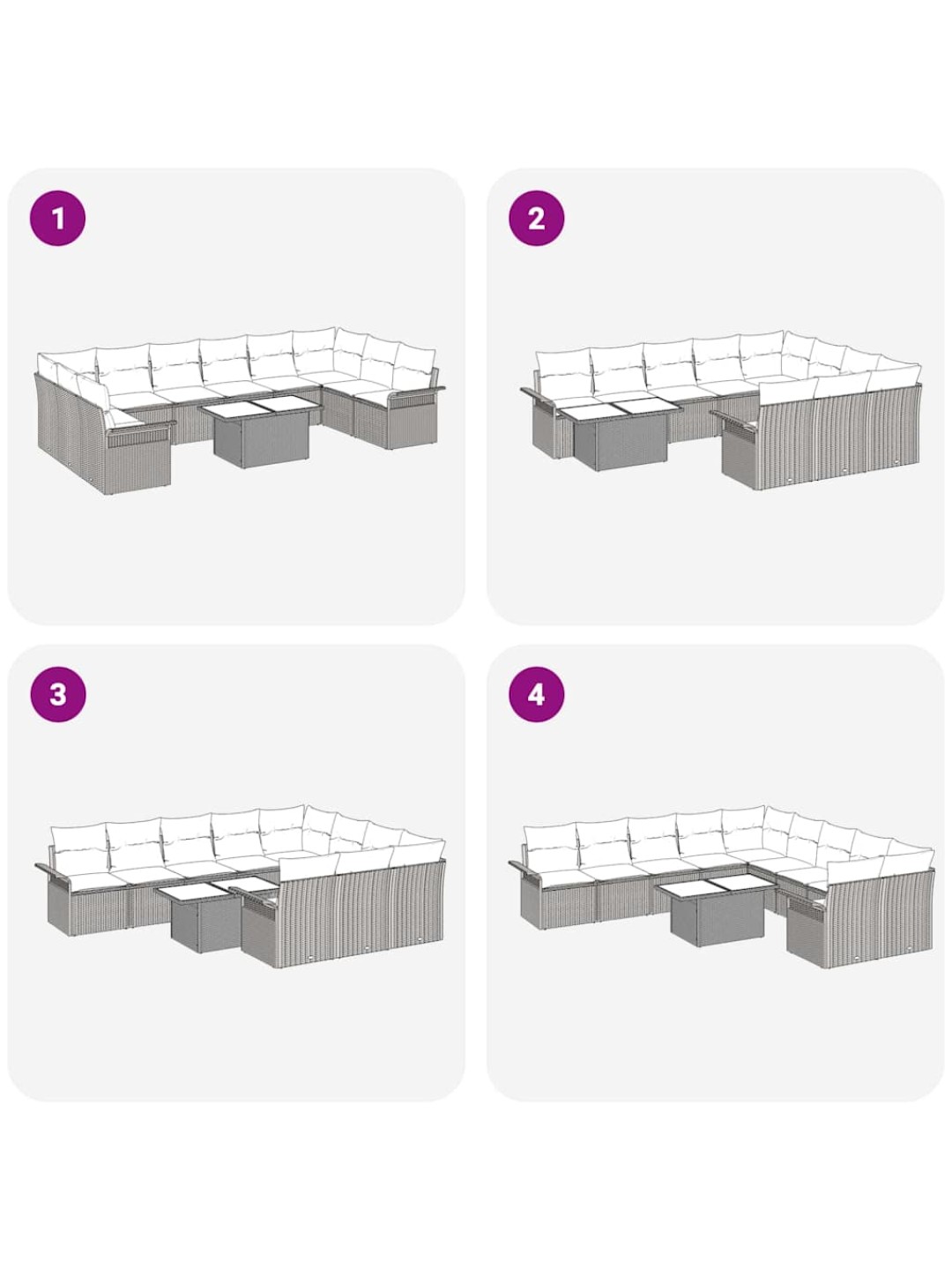 1

2

3

4