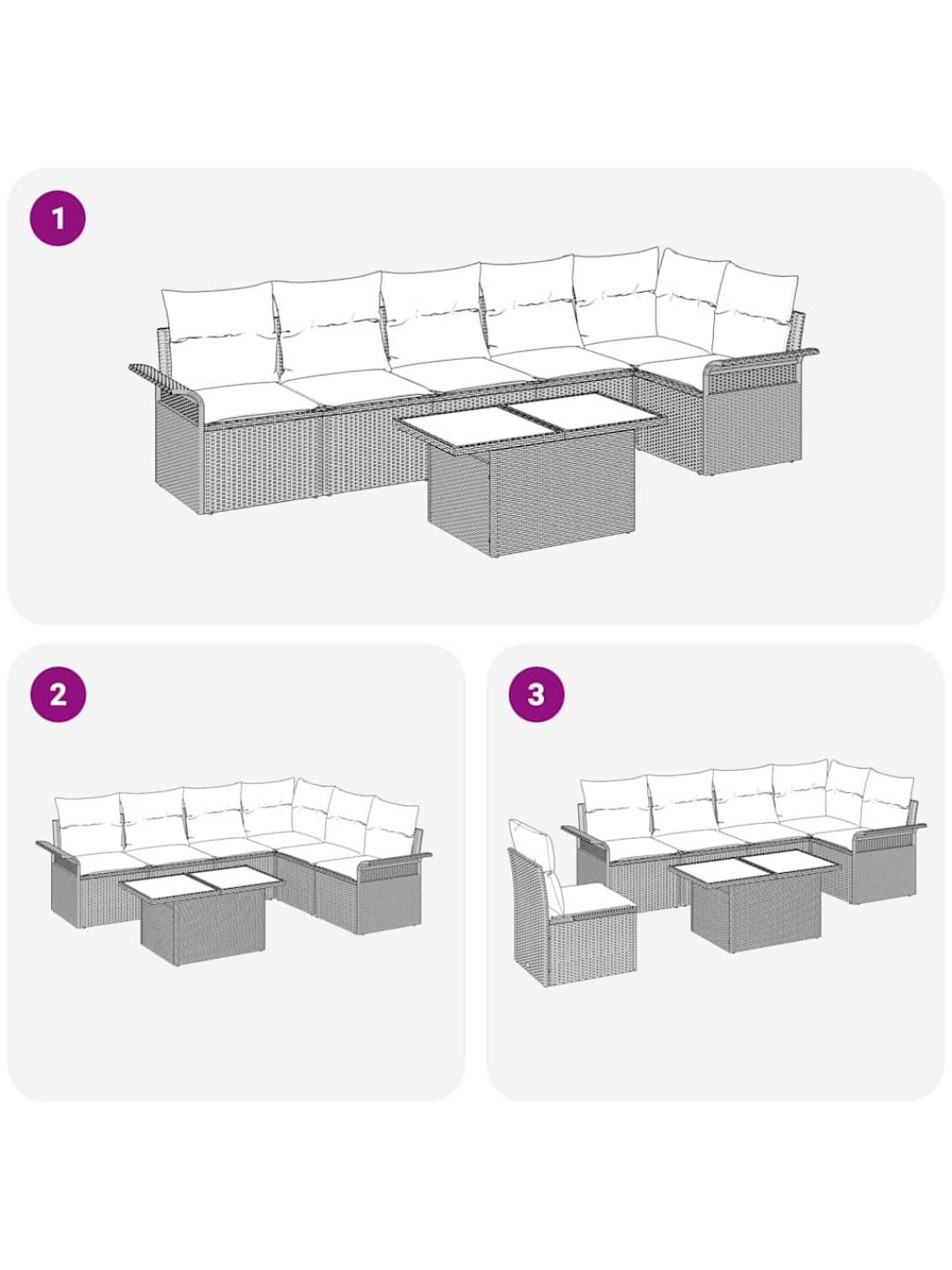 1

2

3