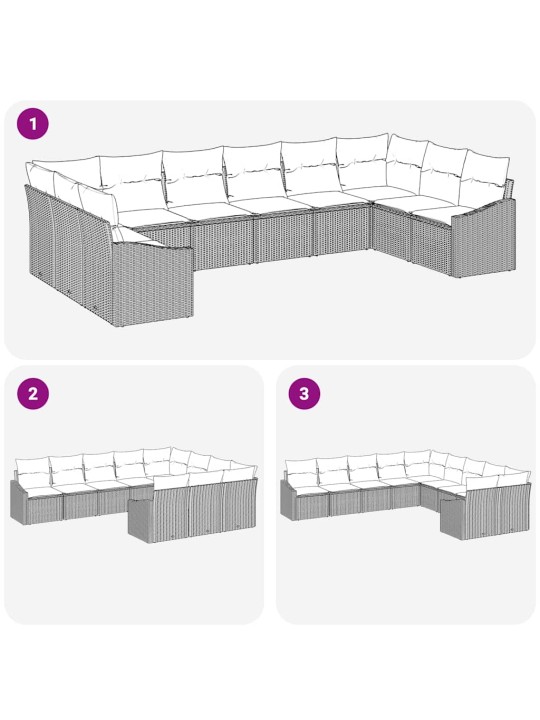 1

2

3