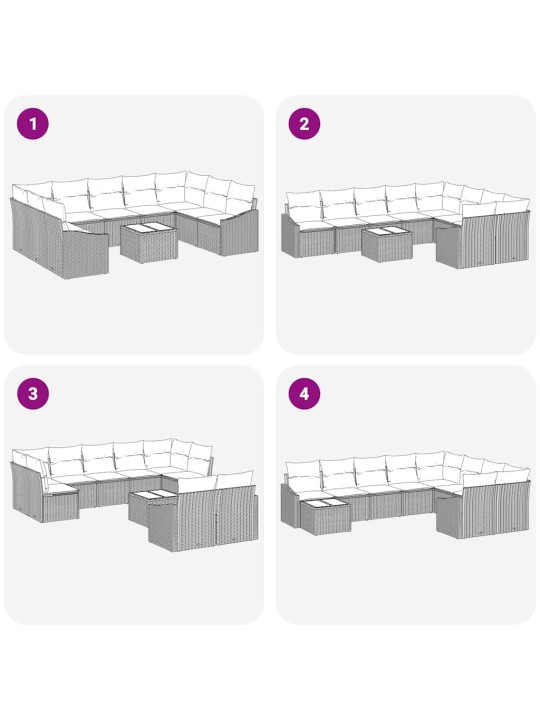 1

2

3

4