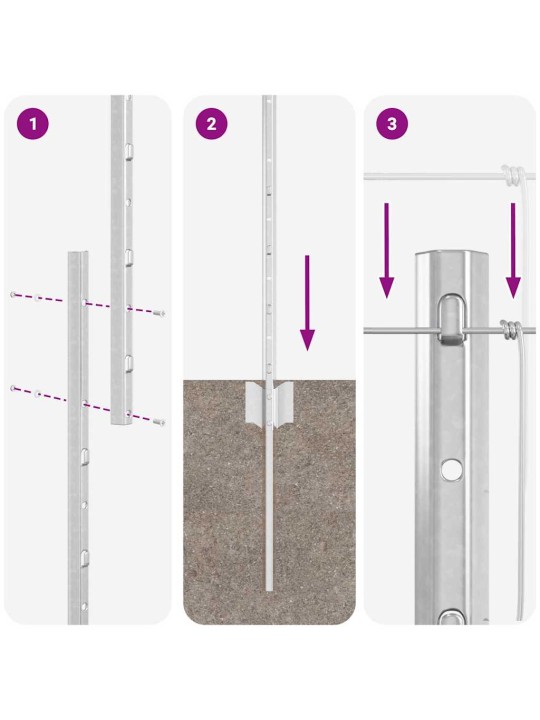 1

2

3