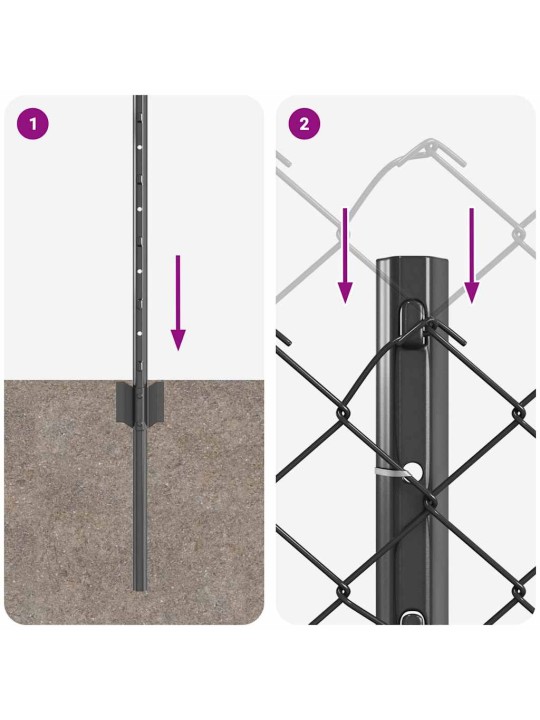 1

2