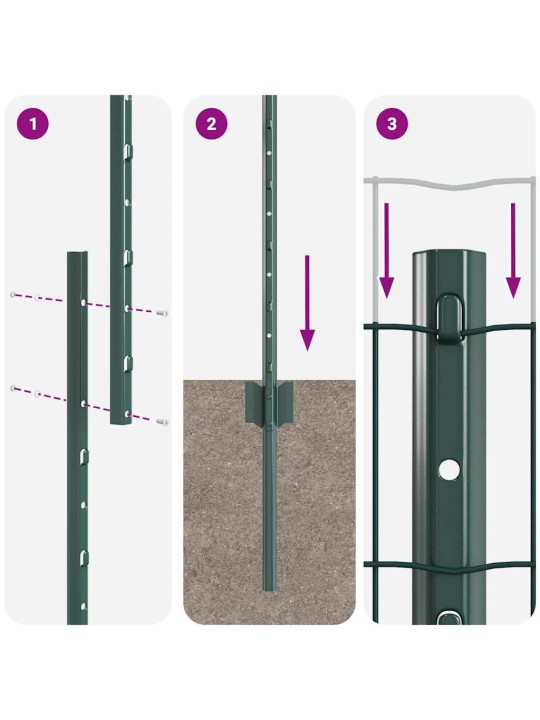 1

2

3