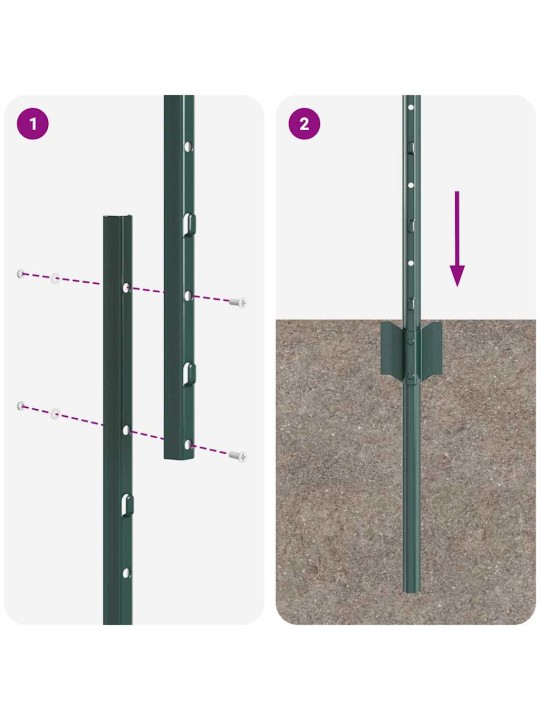 1

2