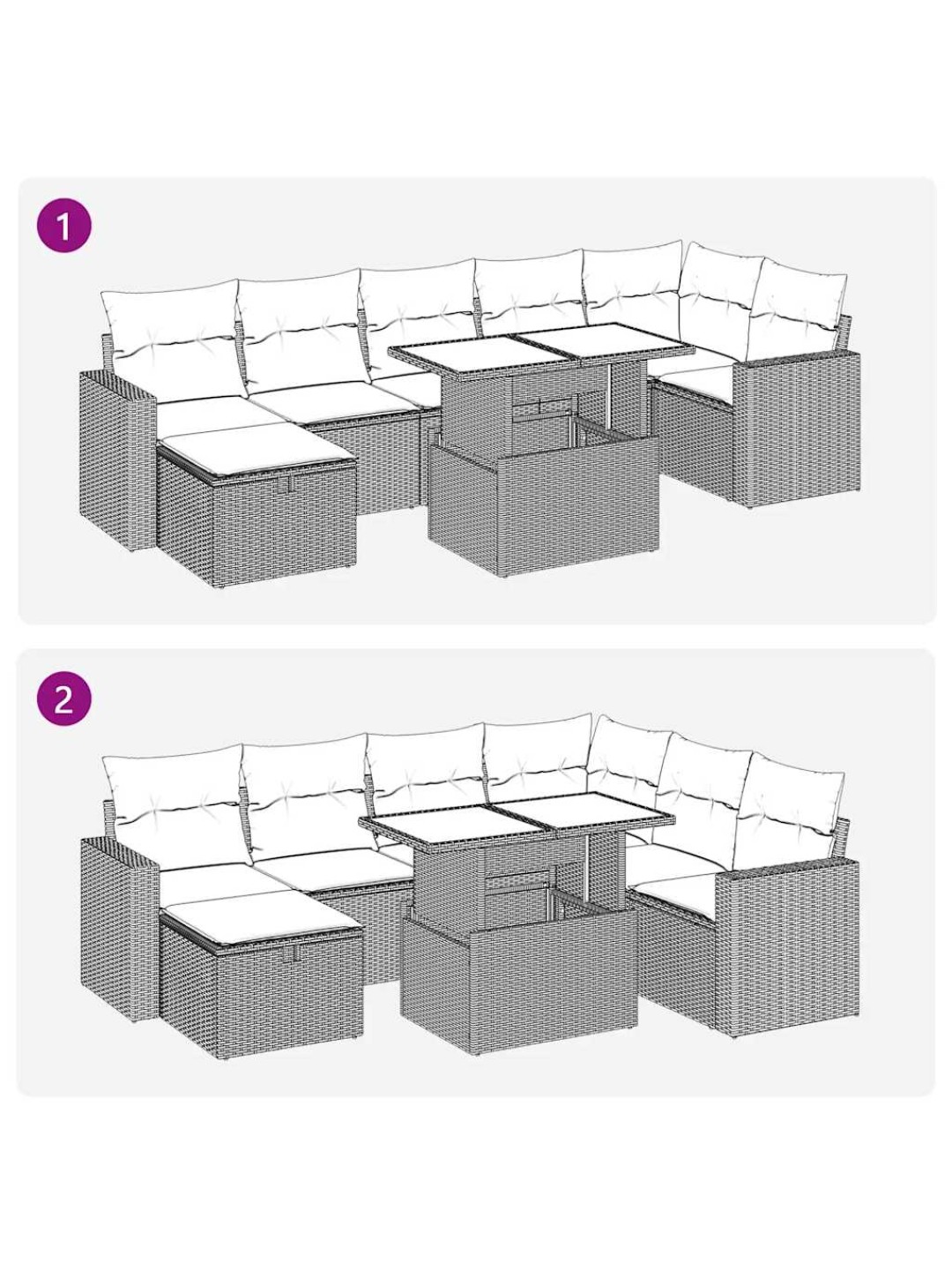 1

2