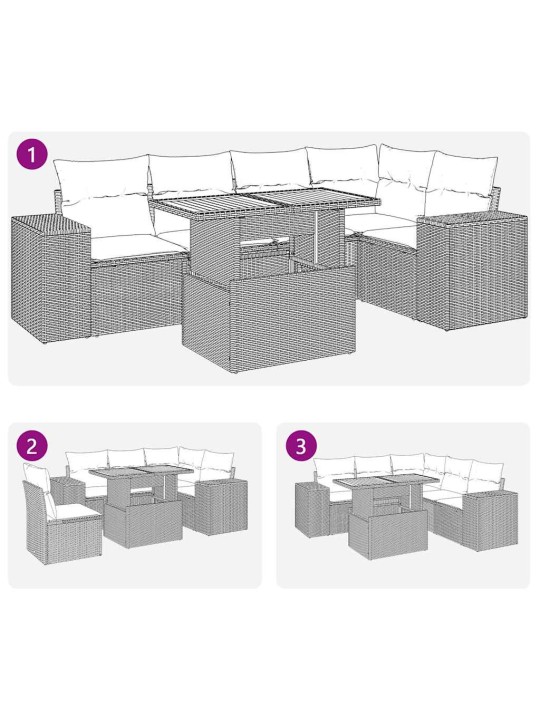 1

2

3