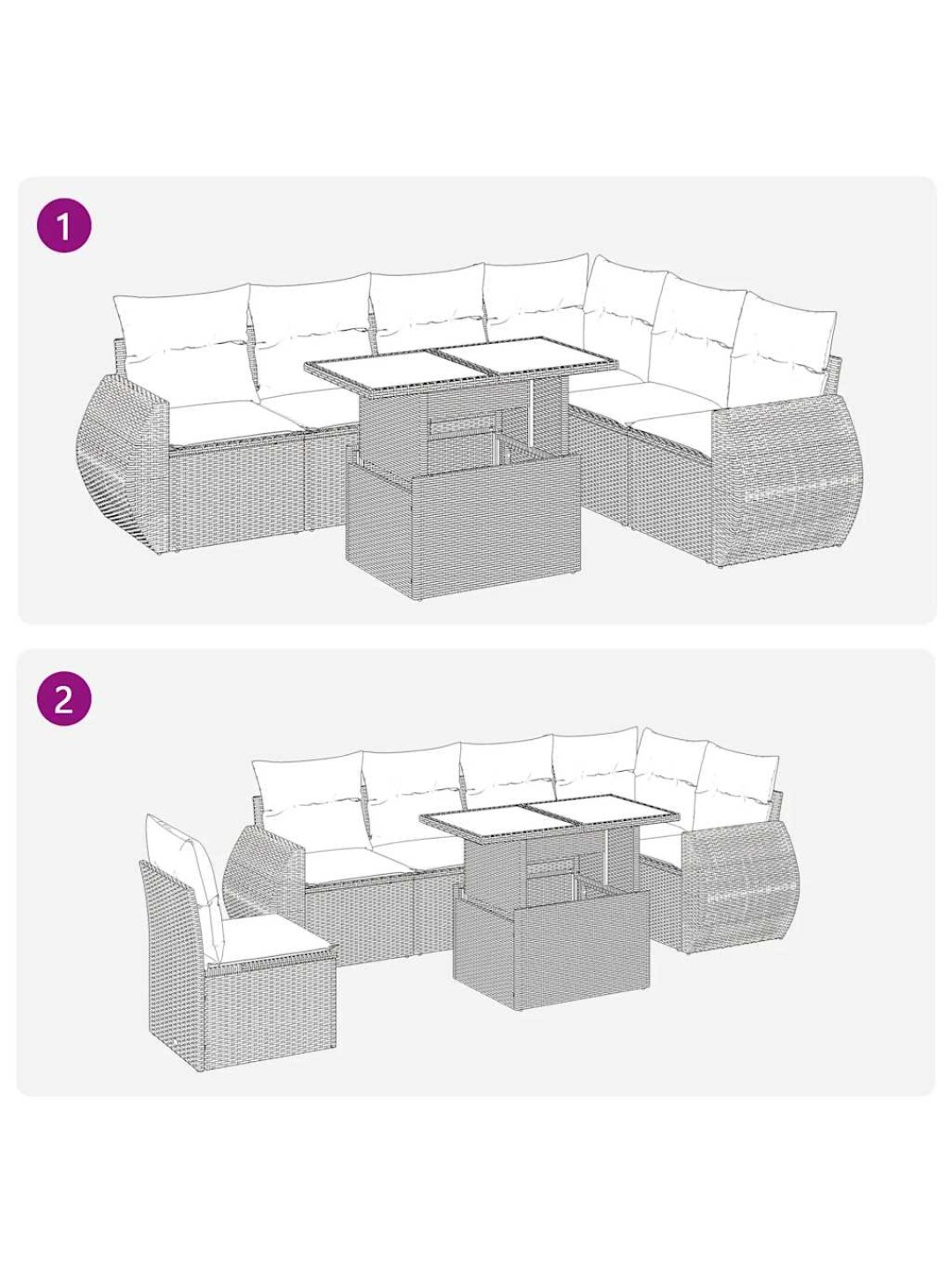 1

2