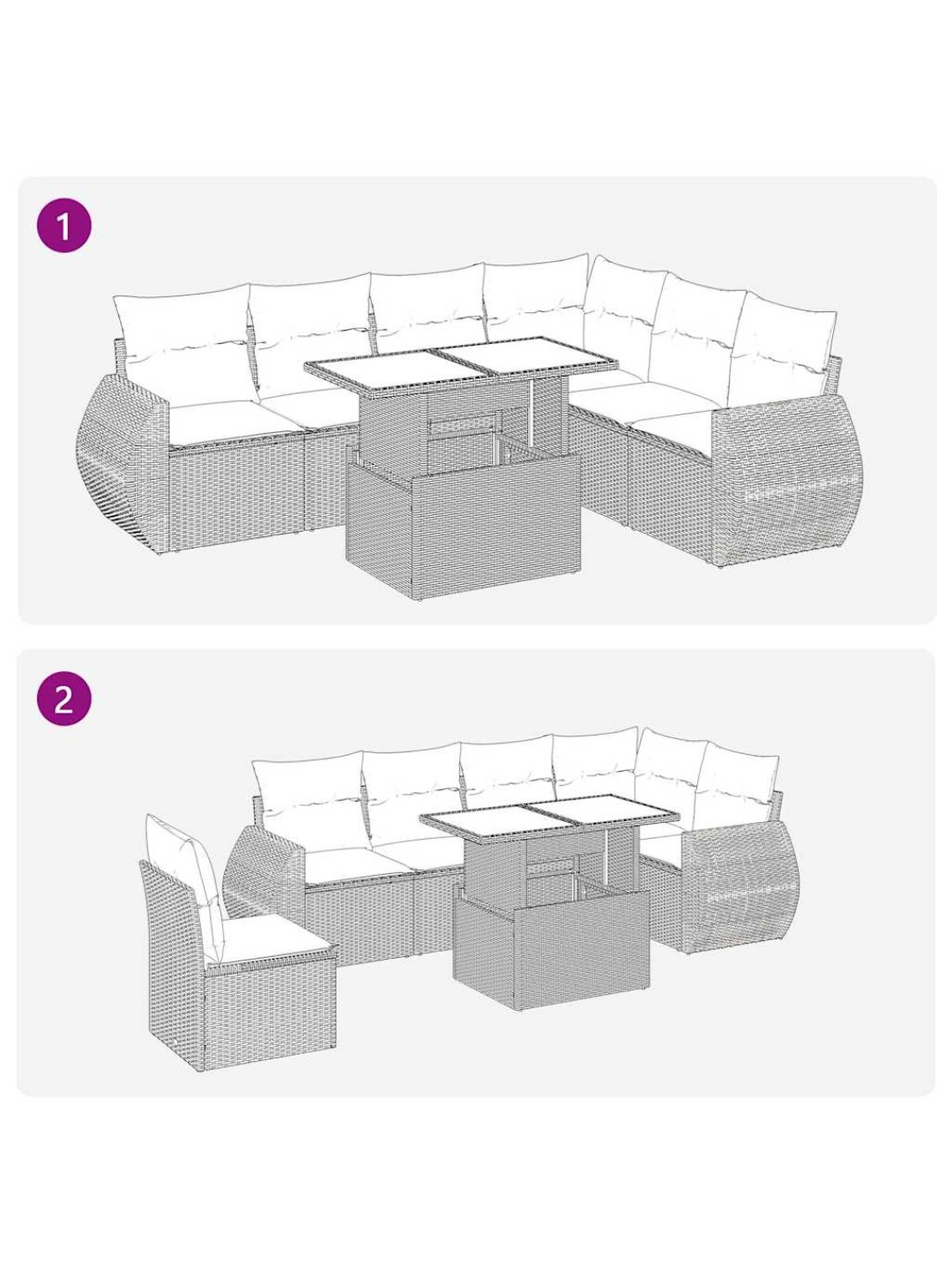 1

2