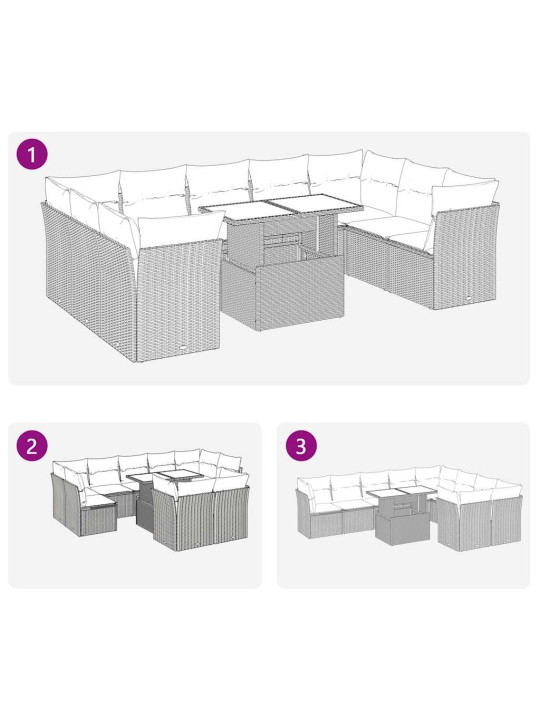 1

2

3