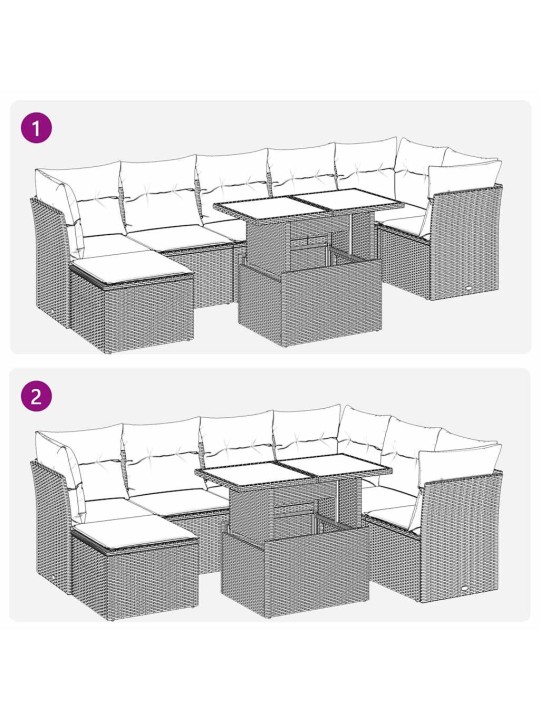 1

2