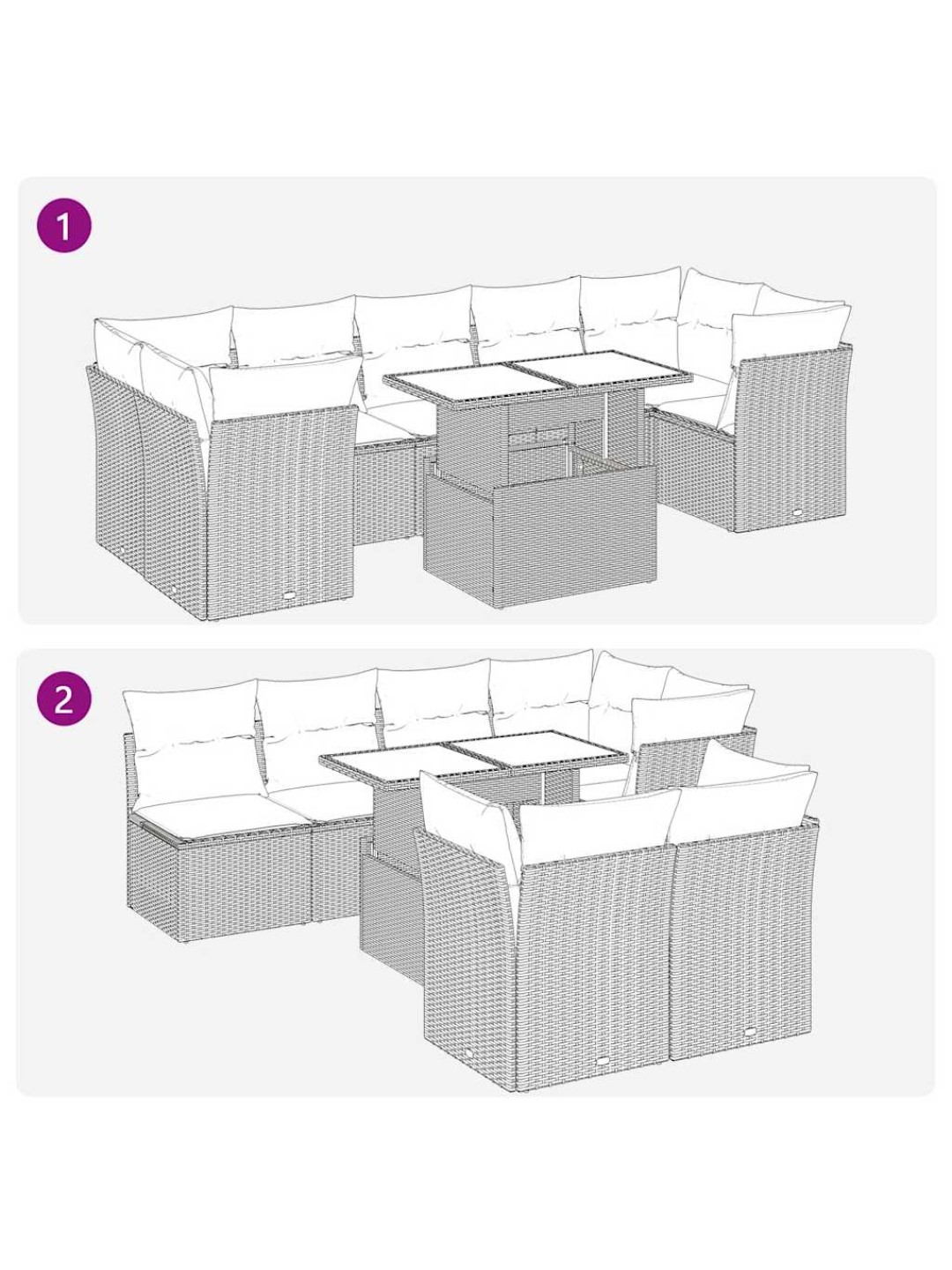 1

2