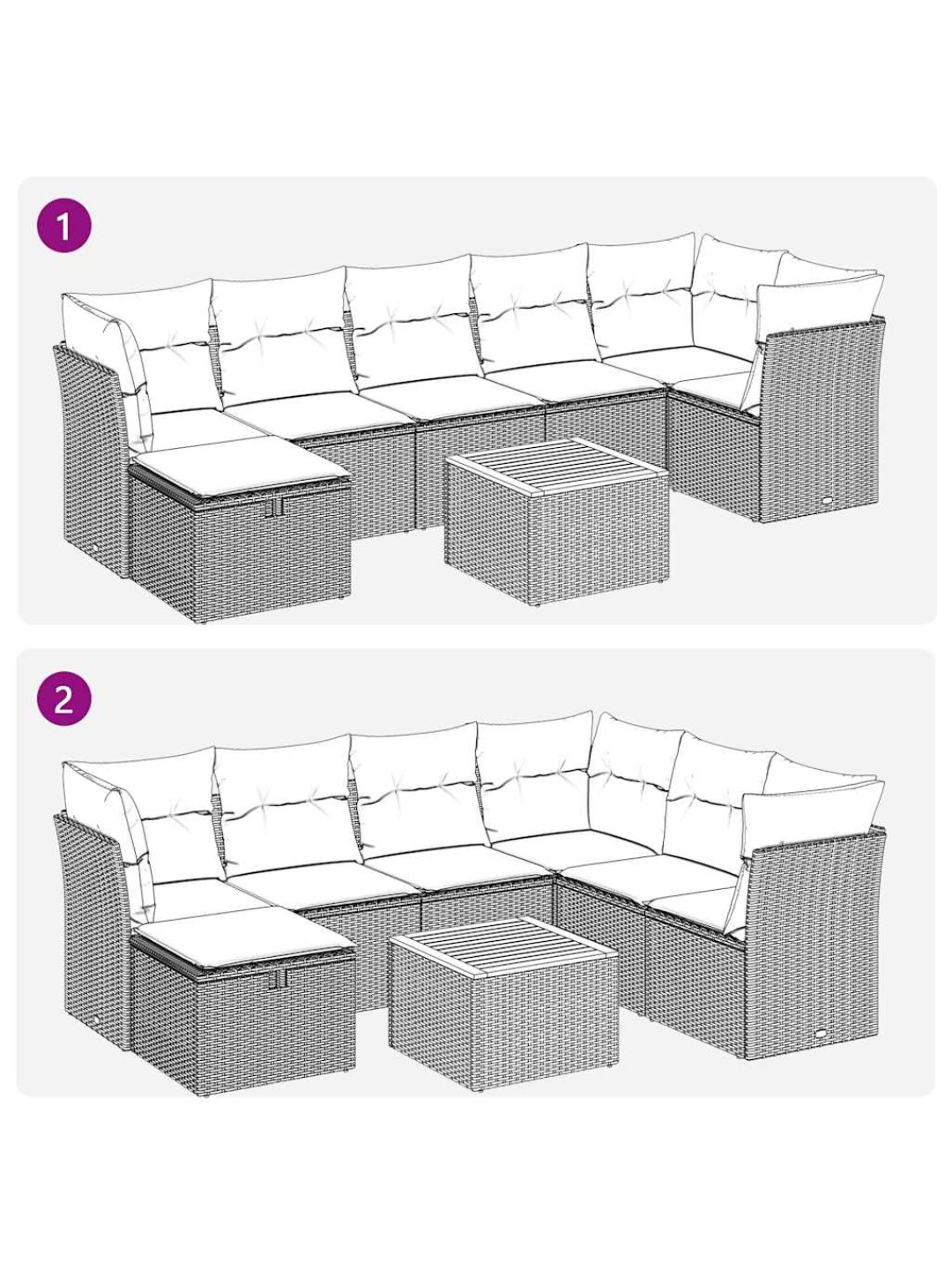 1

2