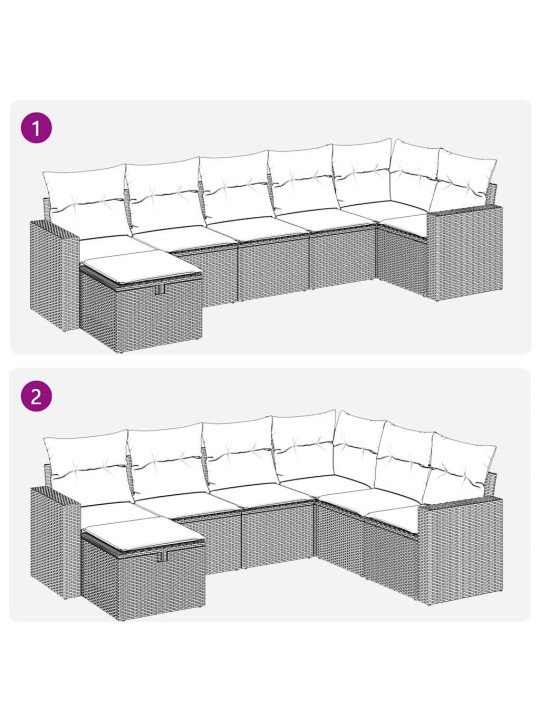 1

2