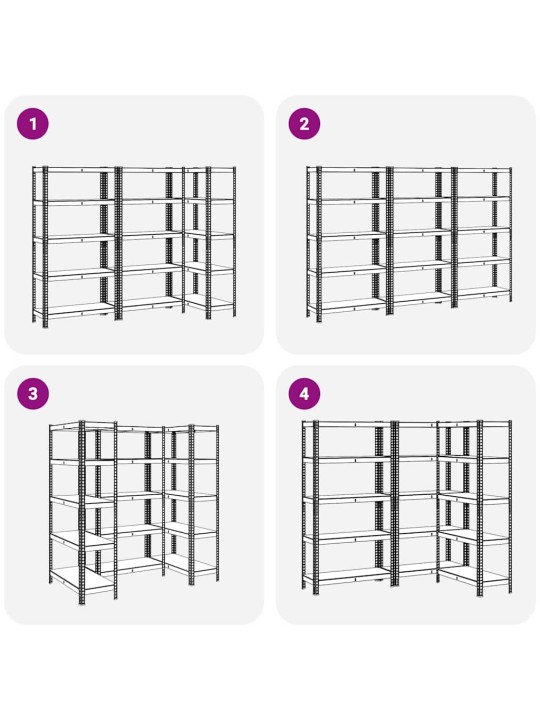 1

2

3

4