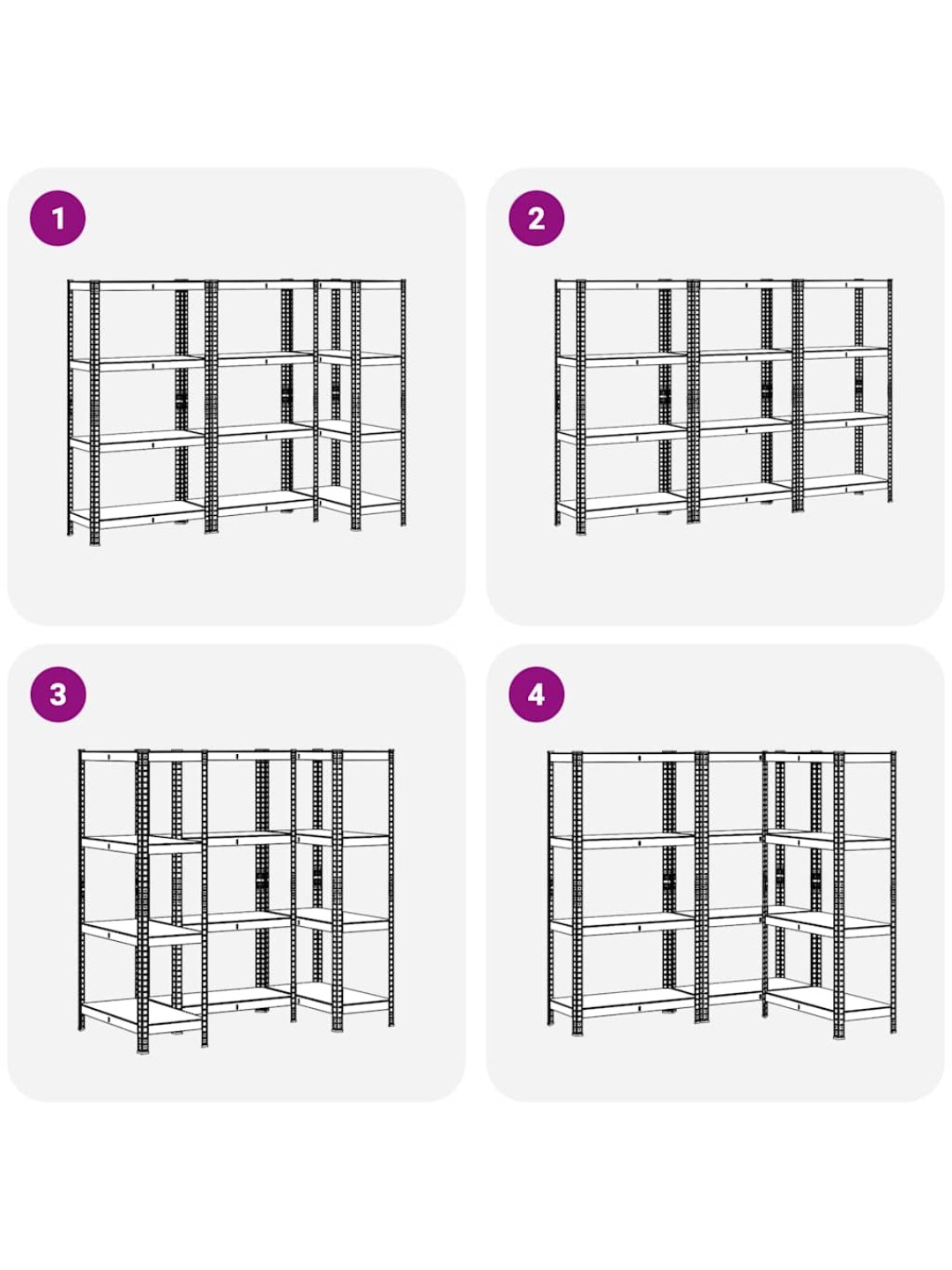 1

2

3

4