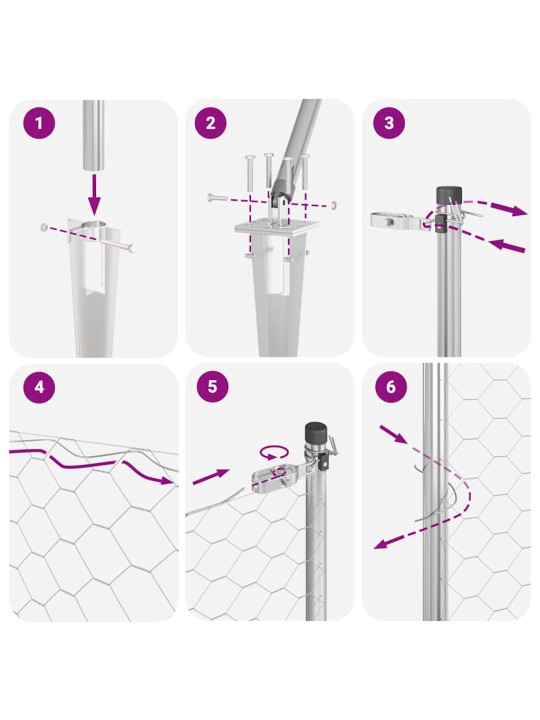 1
2
3
4
5
6