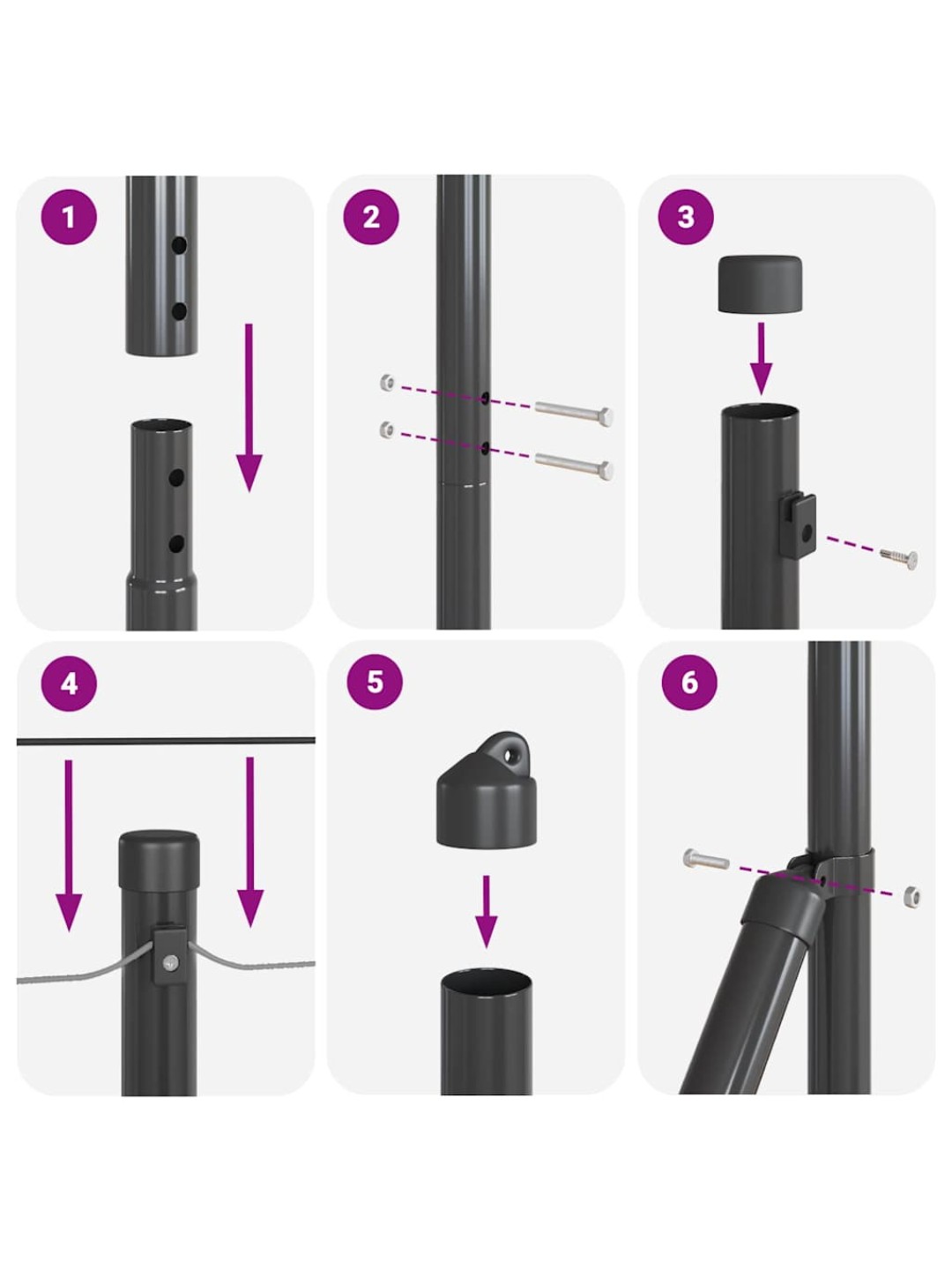 1

2

3

4

5

6