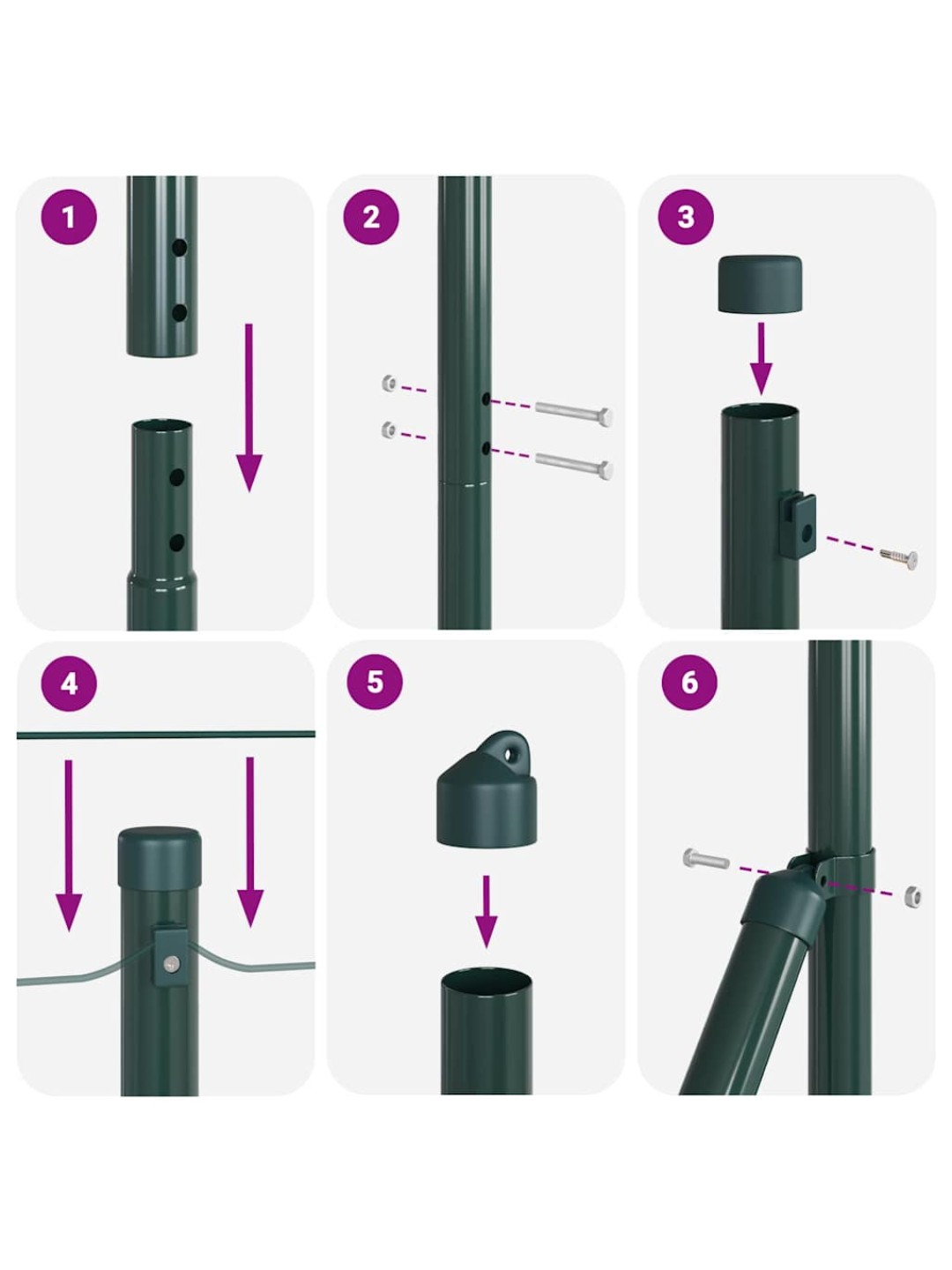 1

2

3

4

5

6