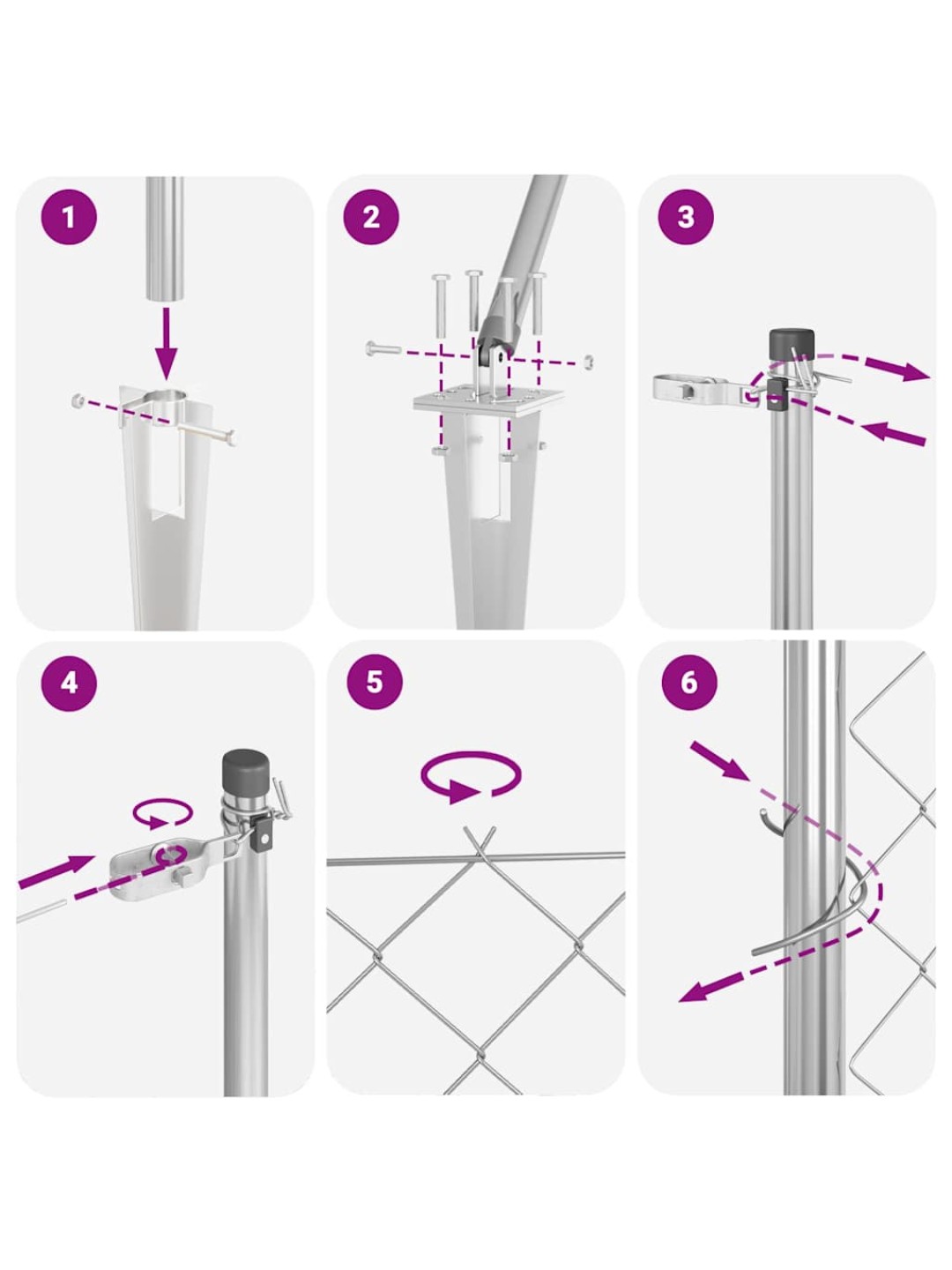 1

2

3

4

5

6