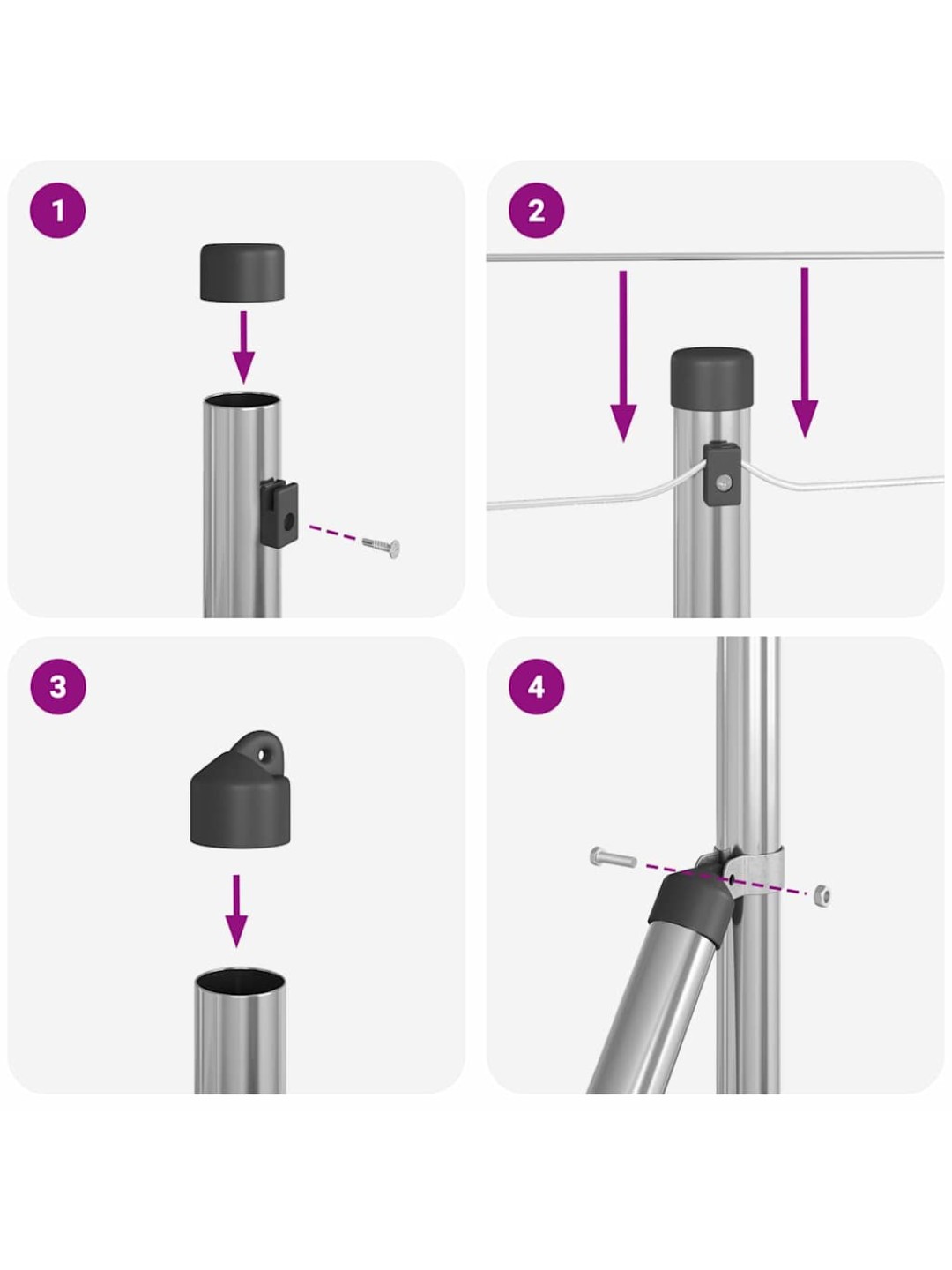 1

2

3

4