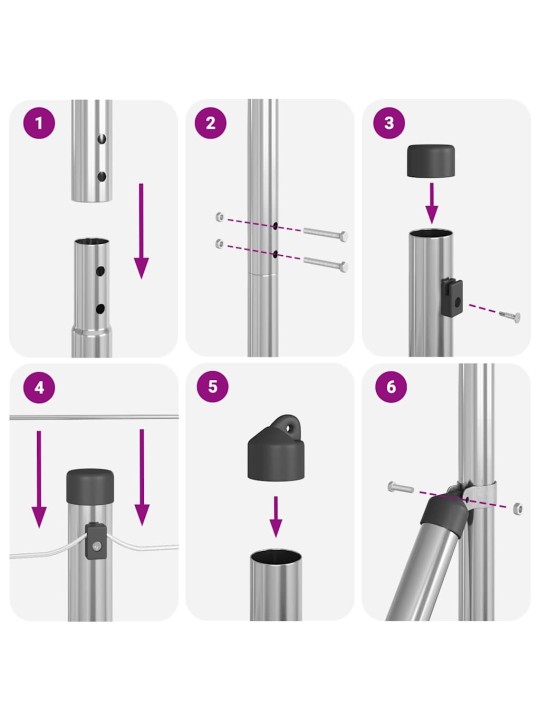 1

2

3

4

5

6