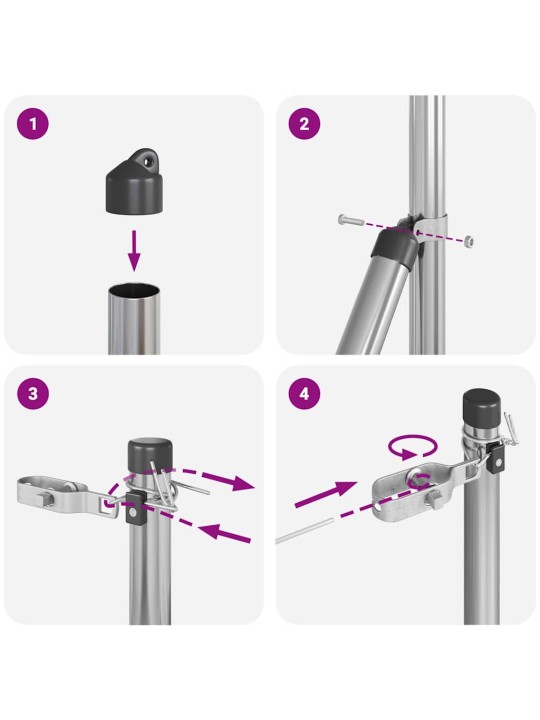 1

2

3

4