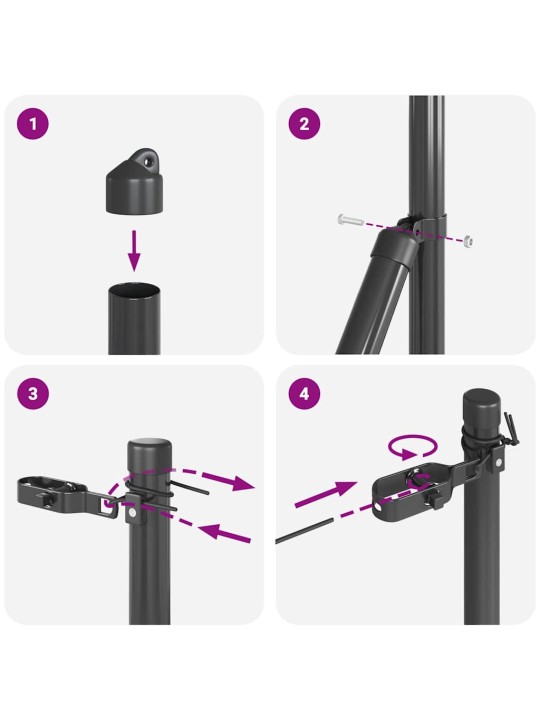 1

2

3

4