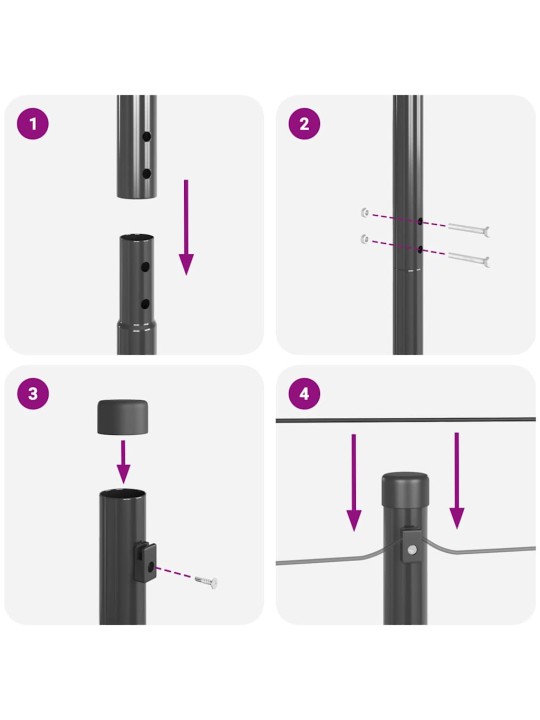 1

2

3

4