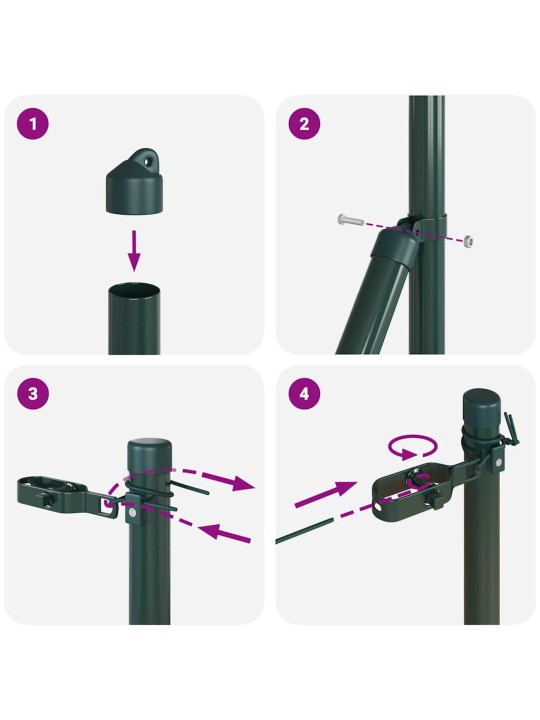 1

2

3

4