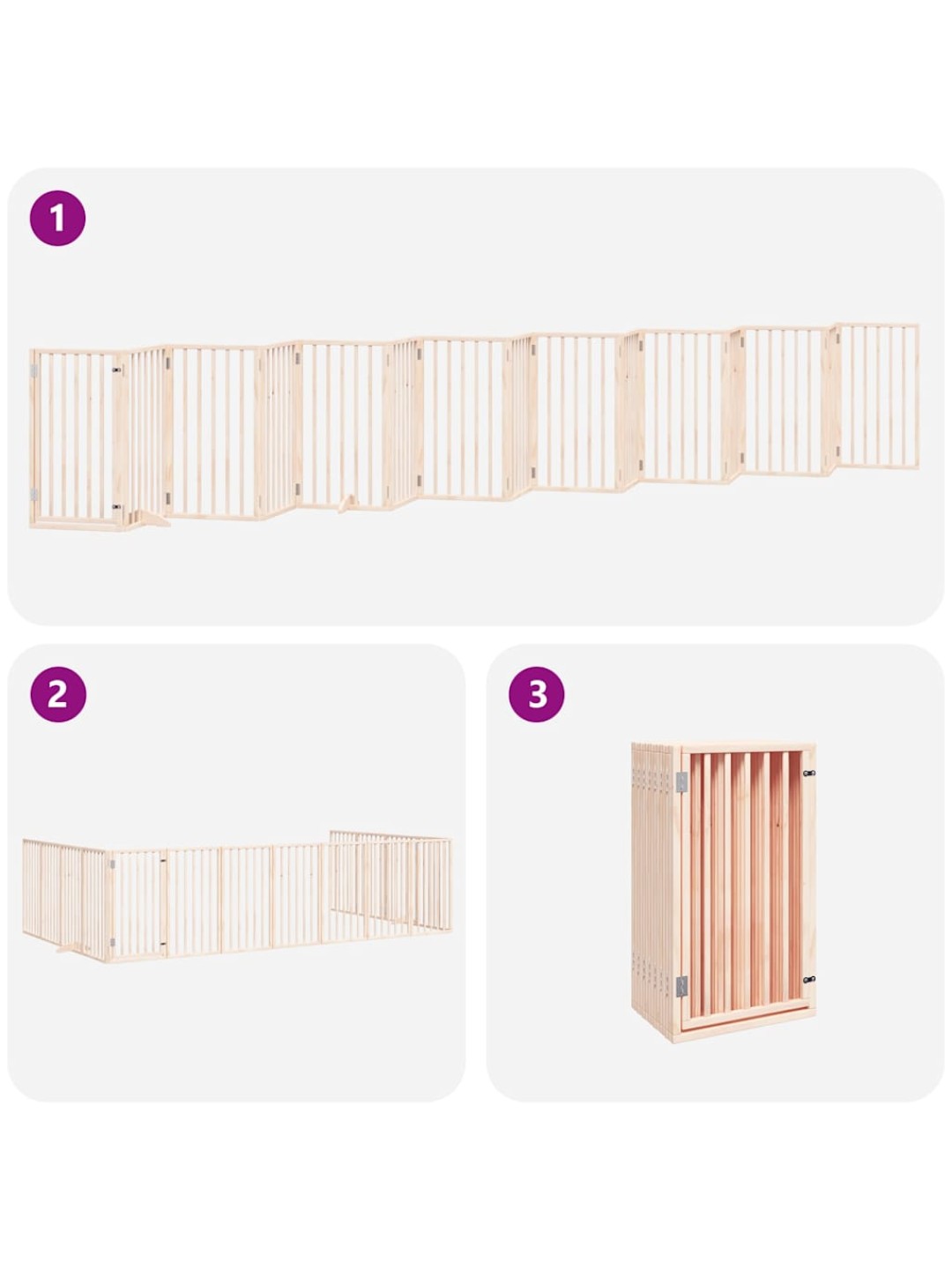 1

2

3