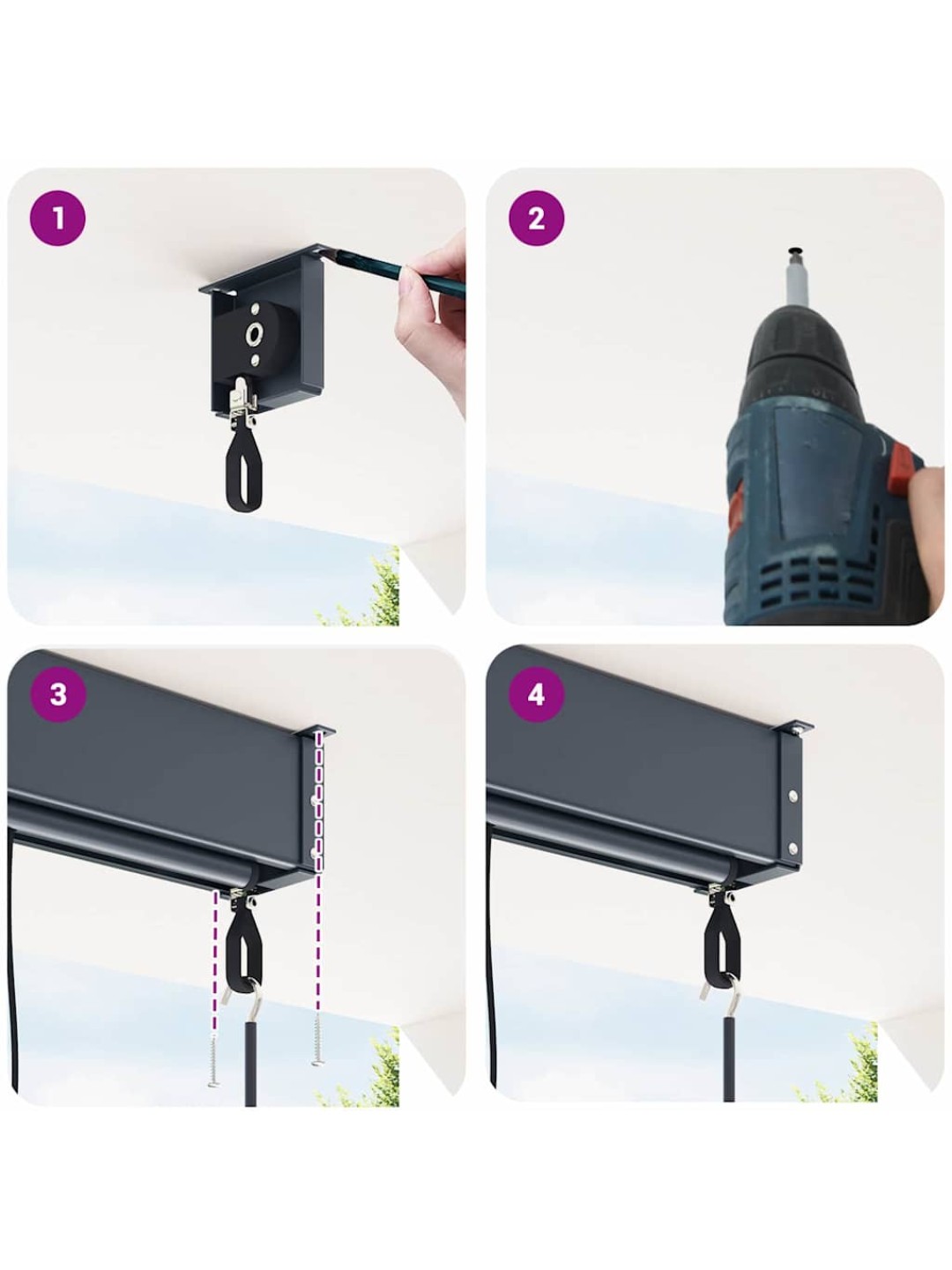 1

2

3

4