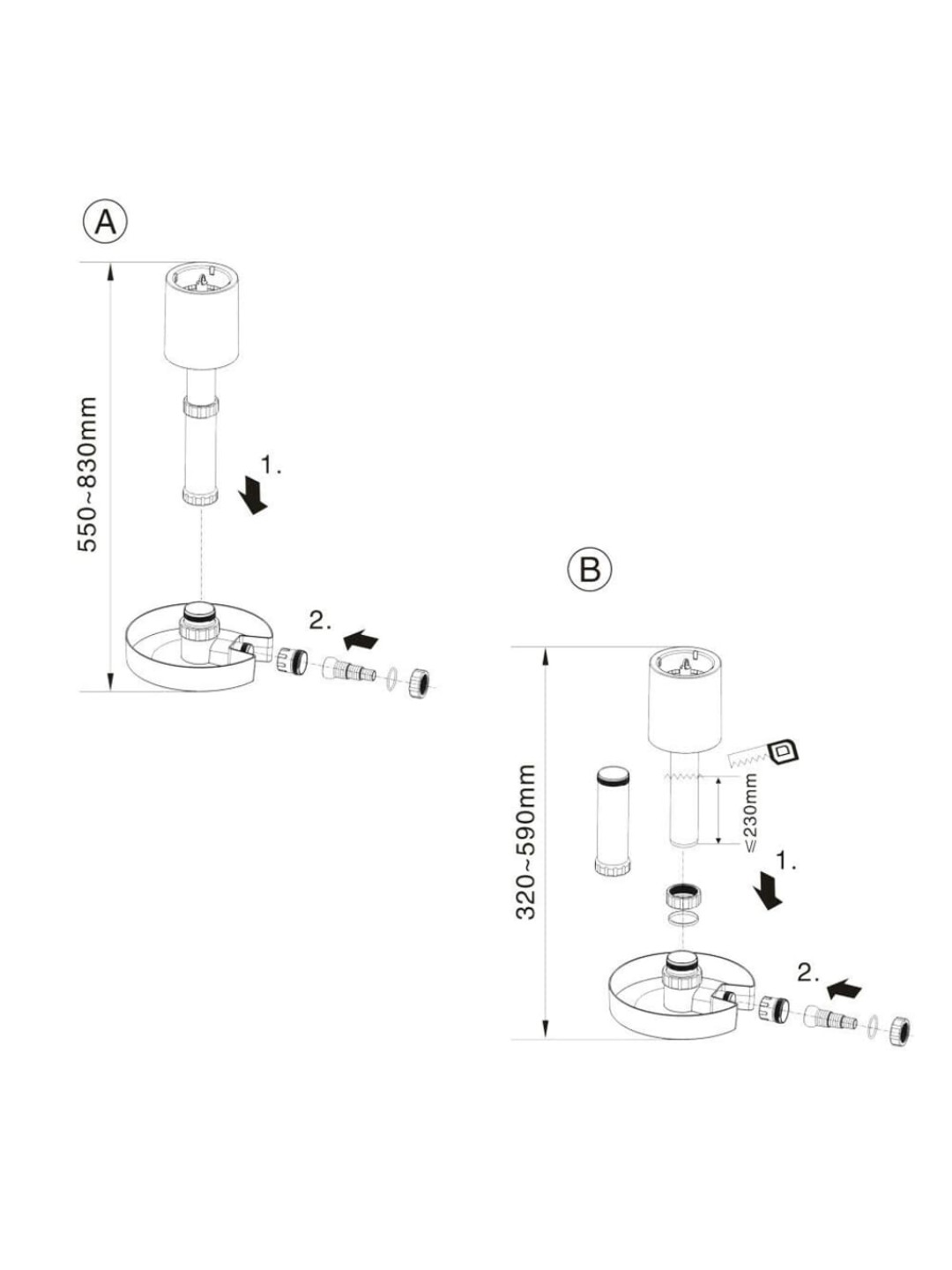 A

550~830mm

1.

2.

B

320~590mm

≤230mm

1.

2.