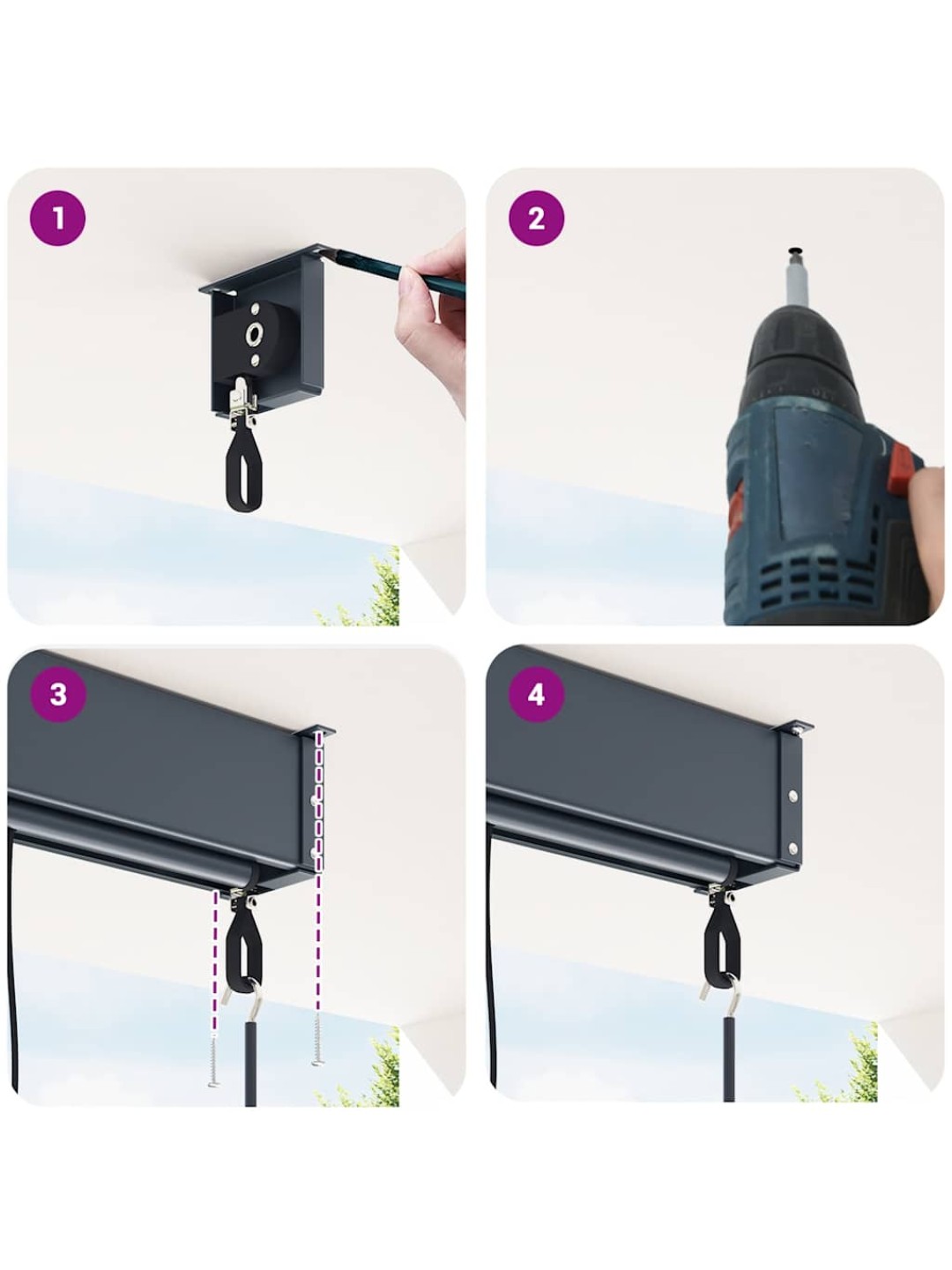 1

2

3

4