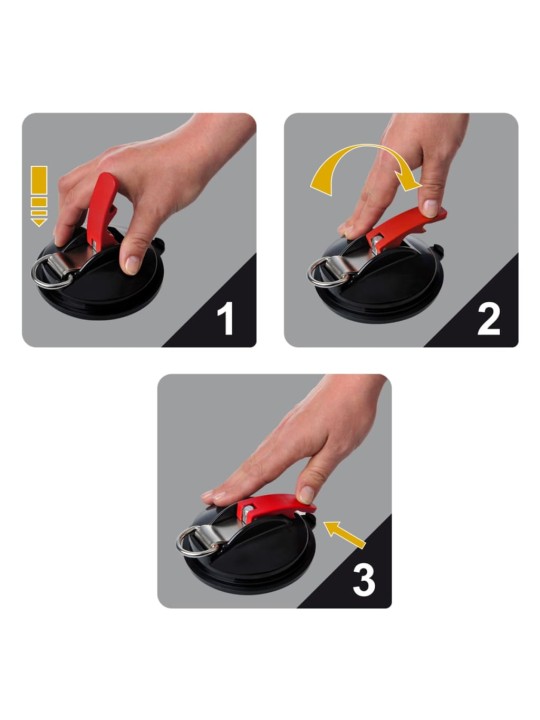 1

2

3