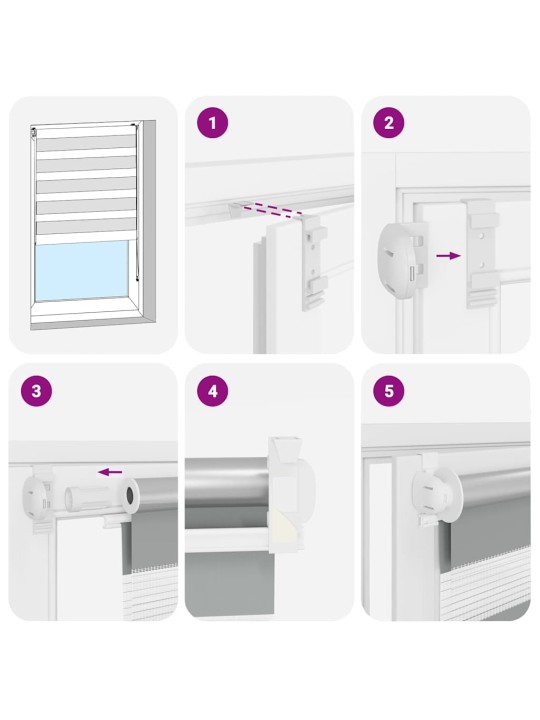 1

2

3

4

5