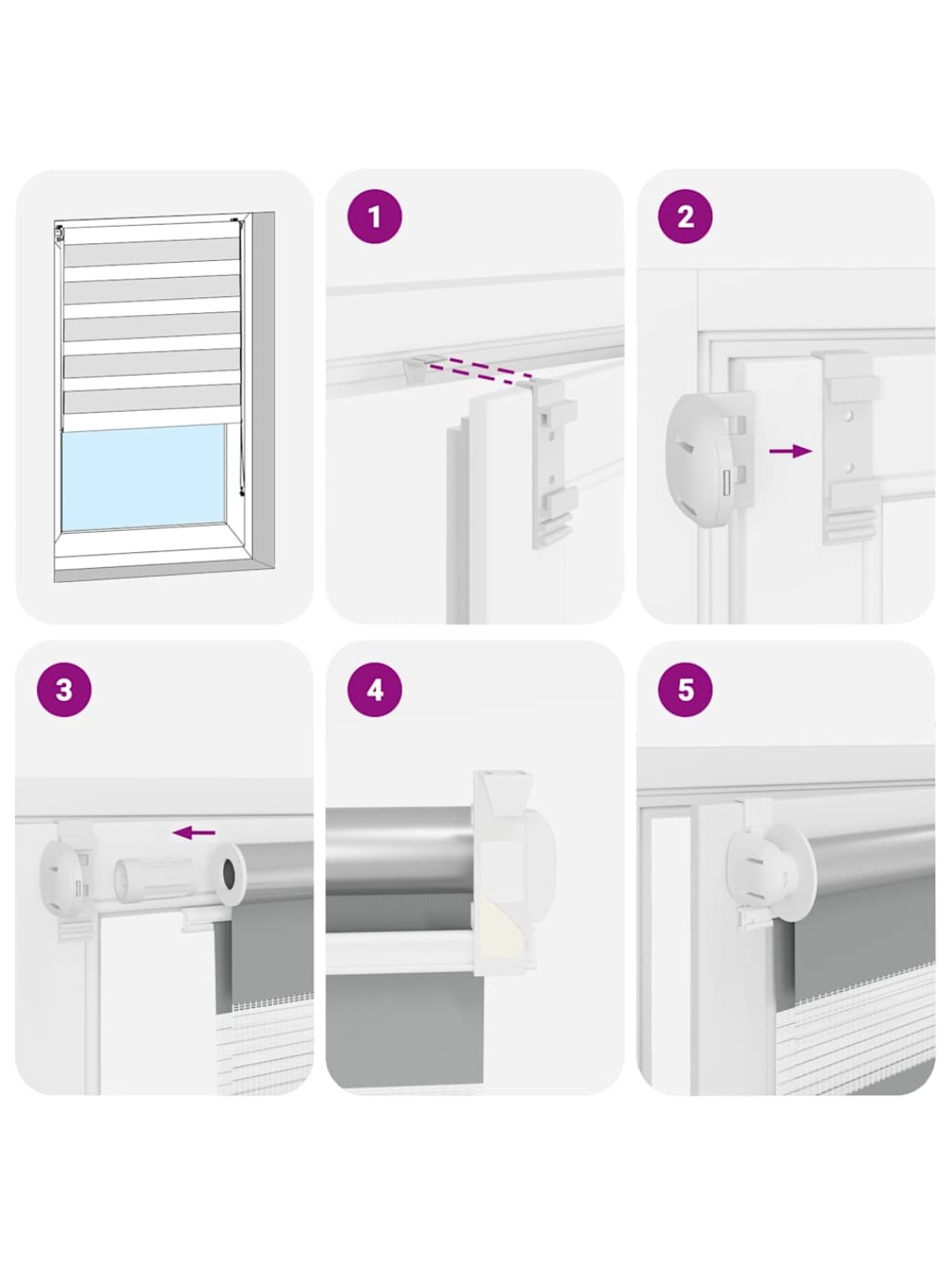 1

2

3

4

5